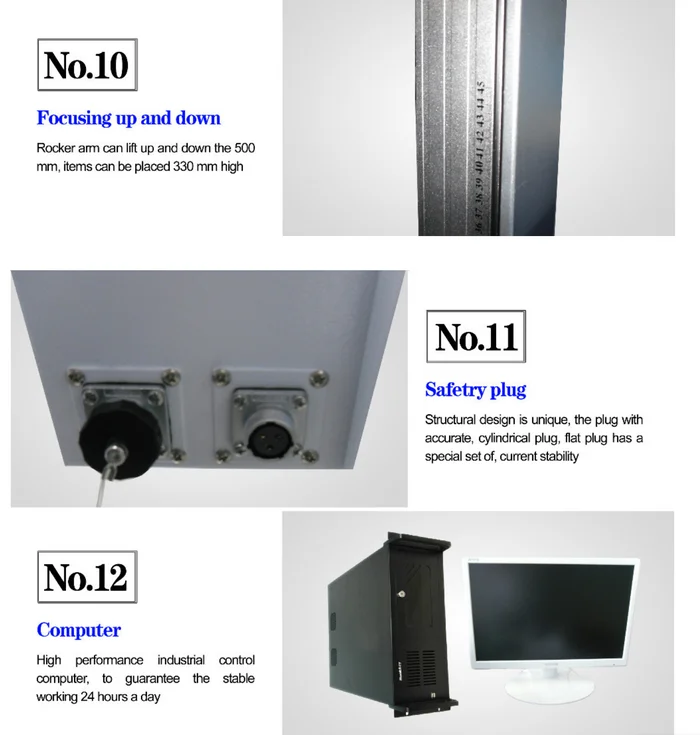 No.10

Focusing up and down

Rocker arm can lift up and down the 500 mm, items can be placed 330 mm high

36 37 38 39 40 41 42 43 44 45

No.11

Safetry plug

Structural design is unique, the plug with accurate, cylindrical plug, flat plug has a special set of, current stability

No.12

Computer

High performance industrial control computer, to guarantee the stable working 24 hours a day