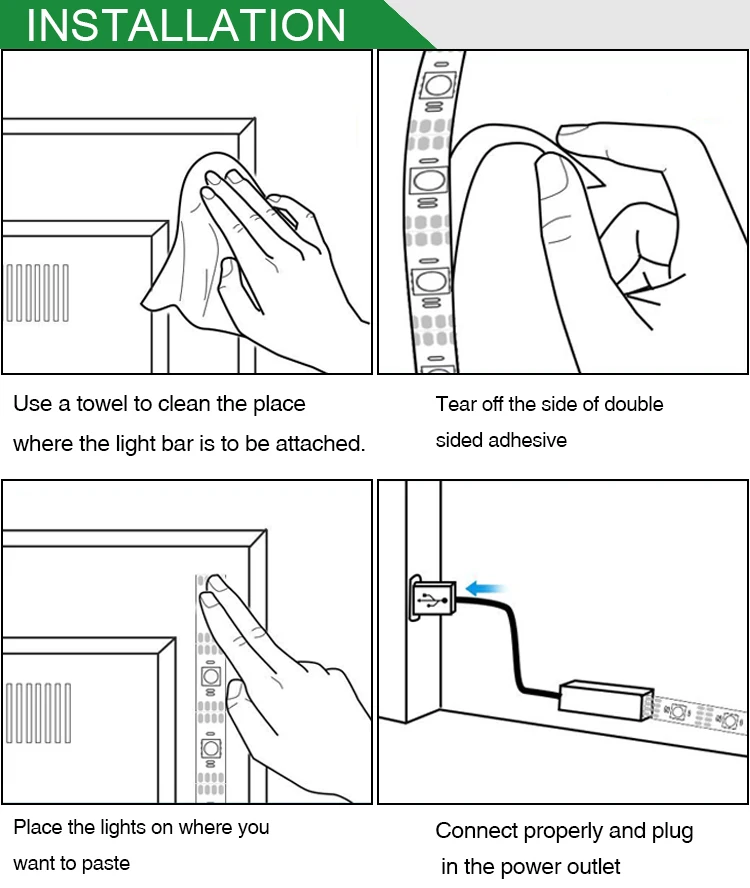 INSTALLATION

Use a towel to clean the place where the light bar is to be attached.

Tear off the side of double sided adhesive

Place the lights on where you want to paste

Connect properly and plug in the power outlet