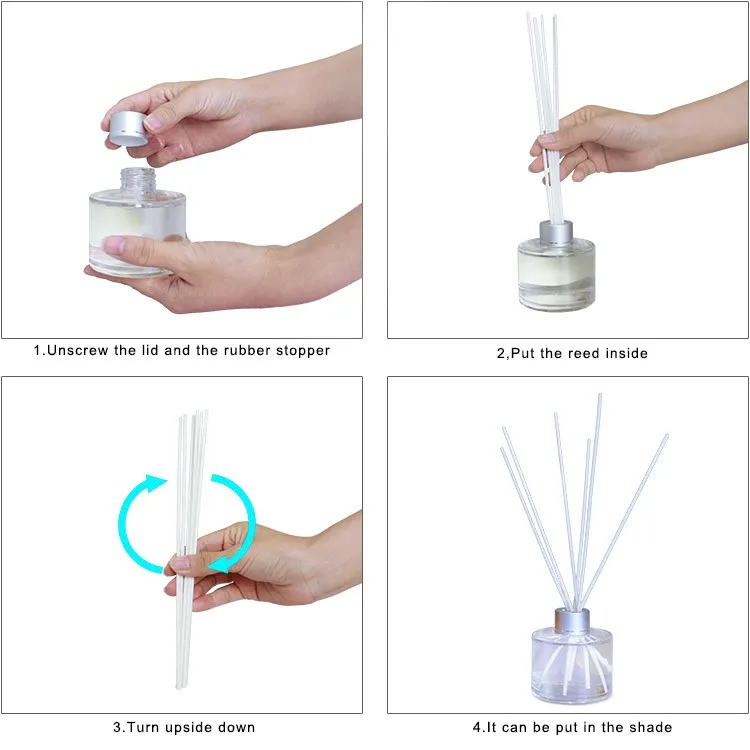 1.Unscrew the lid and the rubber stopper

2,Put the reed inside

3.Turn upside down

4.It can be put in the shade