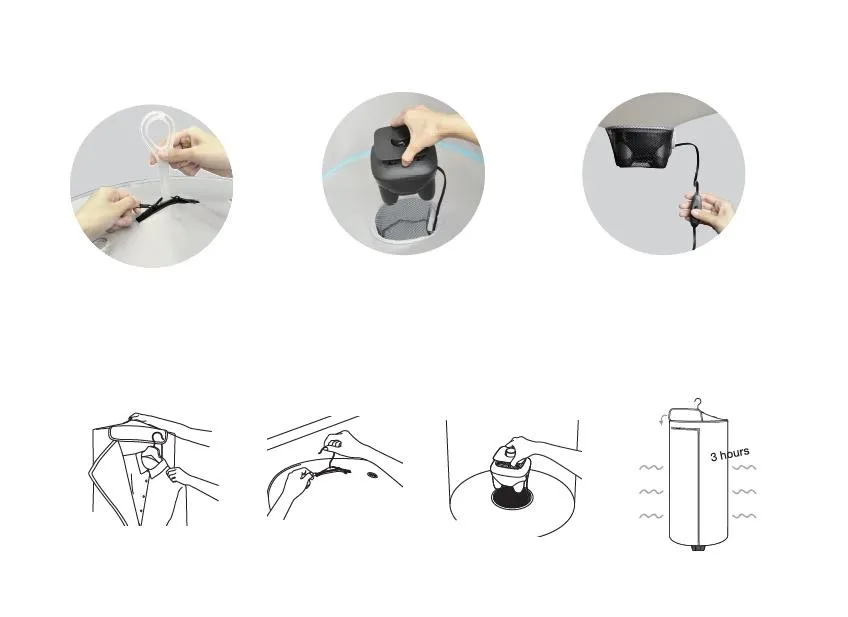 3 hours