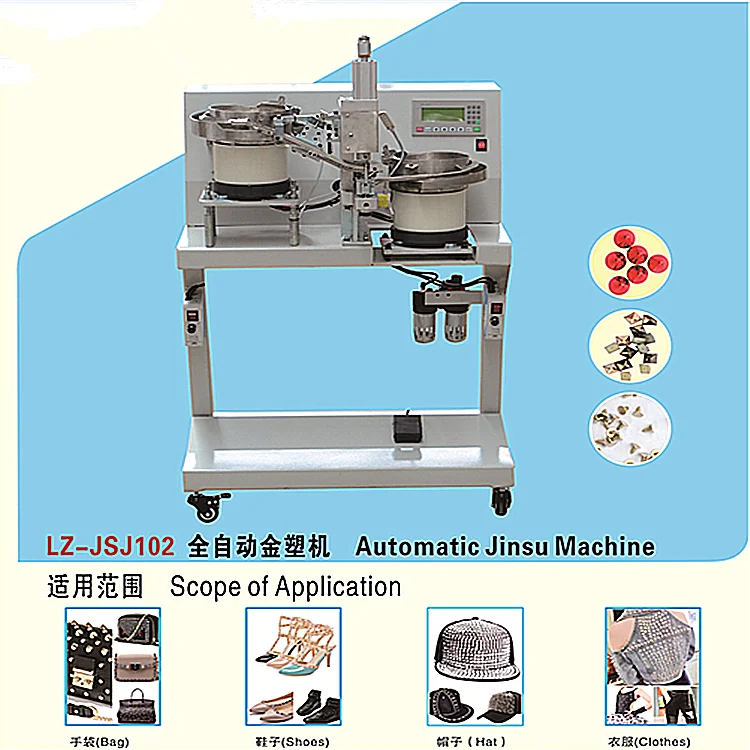 LZ-JSJ102 全自动金塑机 Automatic Jinsu Machine

适用范围 Scope of Application

手袋(Bag)

鞋子(Shoes)

帽子 ( Hat )

衣服(Clothes)