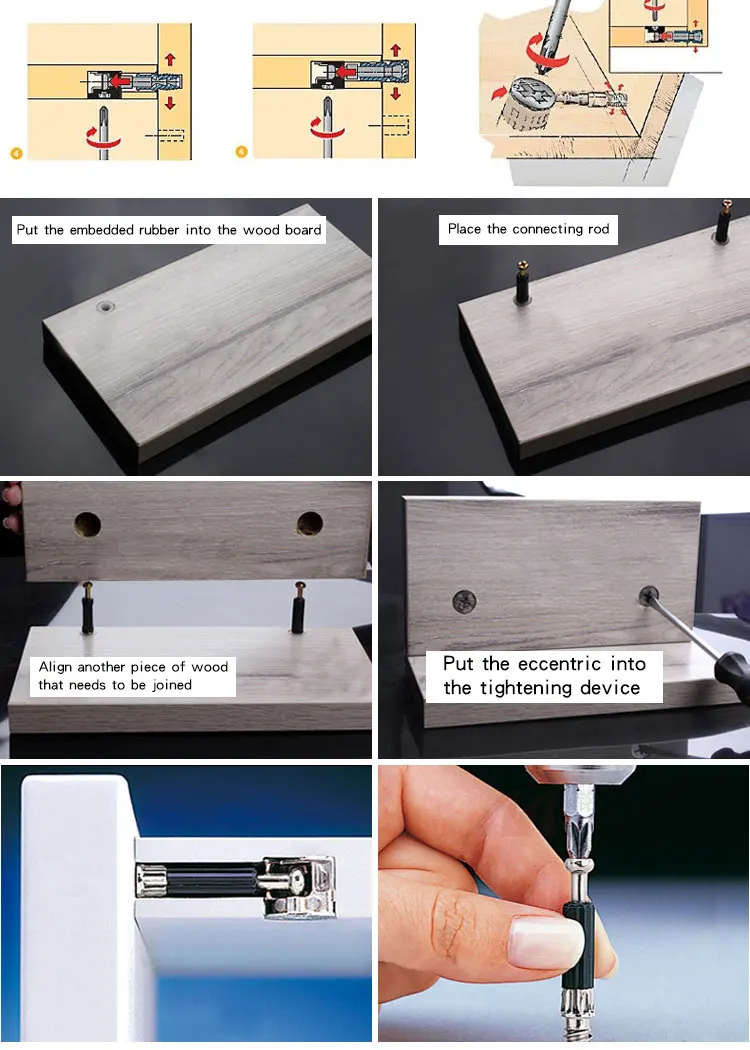 4

4

Put the embedded rubber into the wood board

Place the connecting rod

Align another piece of wood that needs to be joined

Put the eccentric into the tightening device