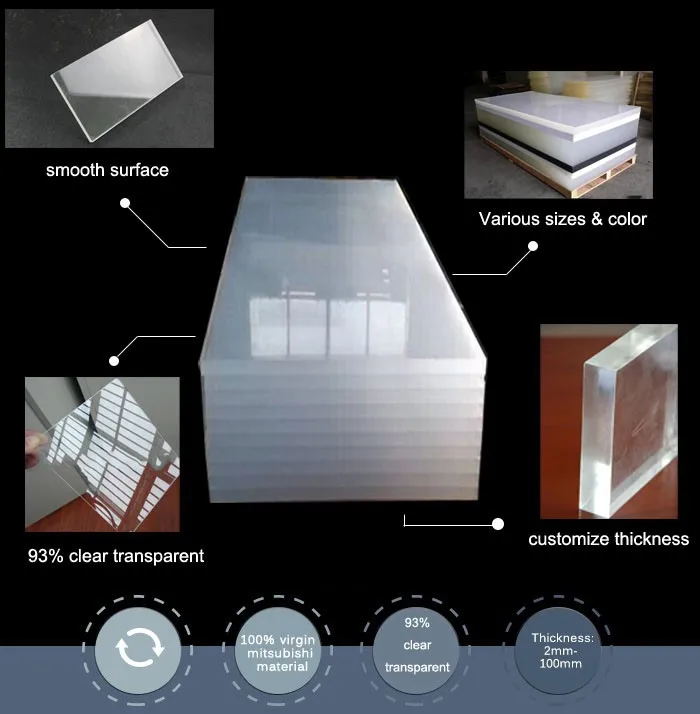 smooth surface

Various sizes & color

93% clear transparent

customize thickness

100% virgin mitsubishi material

93% clear transparent

Thickness: 2mm-100mm