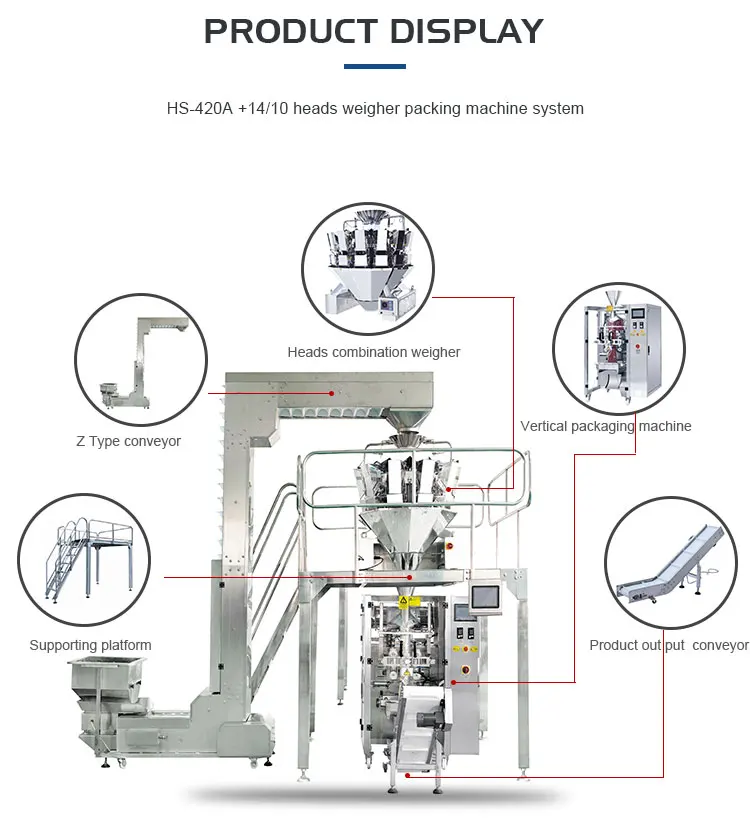 PRODUCT DISPLAY

HS-420A +14/10 heads weigher packing machine system

Heads combination weigher

Z Type conveyor

Vertical packaging machine

Supporting platform

Product out put conveyor