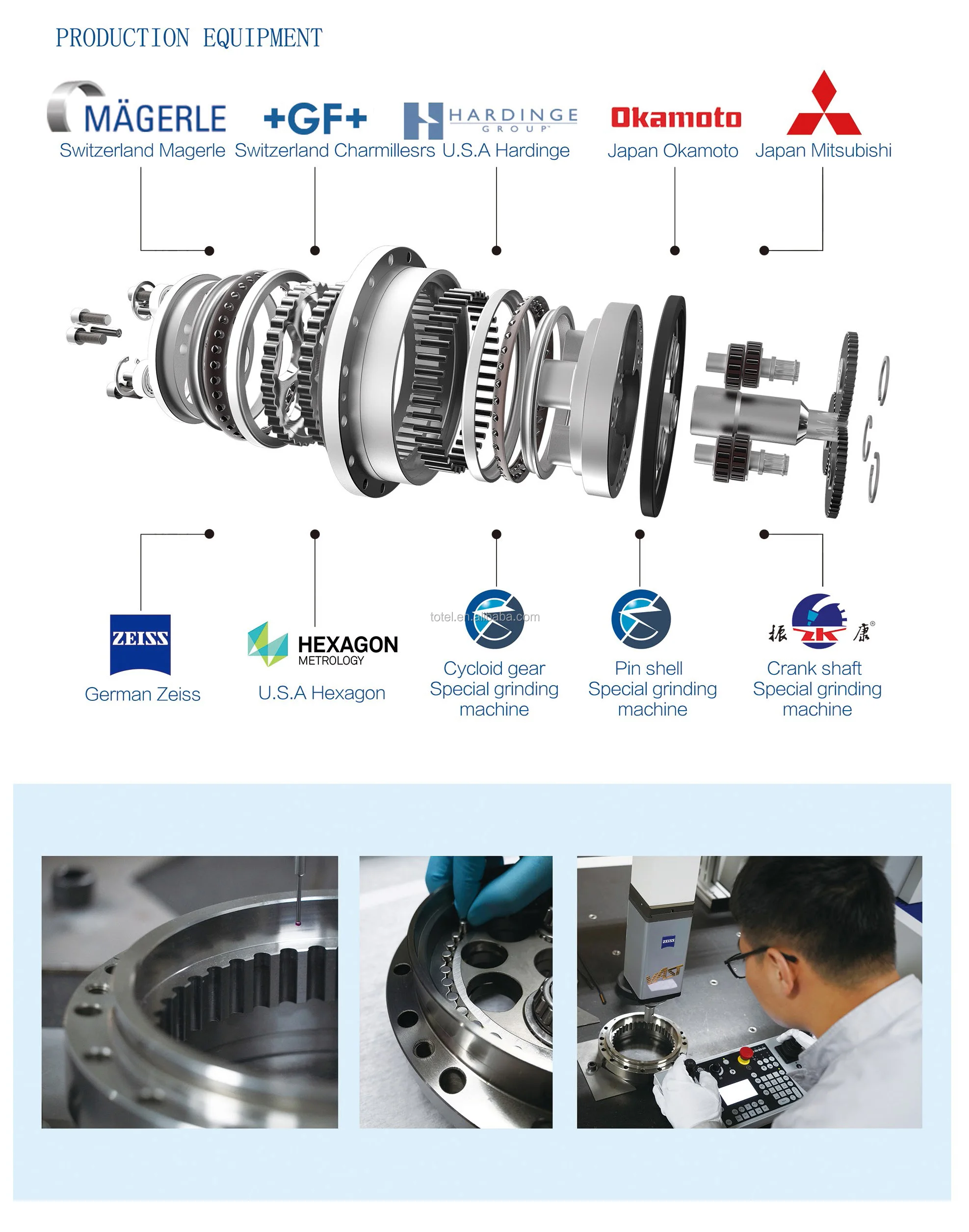 PRODUCTION EQUIPMENT

MÄGERLE
Switzerland Magerle

+GF+
Switzerland Charmillesrs

HARDINGE GROUP
U.S.A Hardinge

Okamoto
Japan Okamoto

Japan Mitsubishi

ZEISS
German Zeiss

HEXAGON METROLOGY
U.S.A Hexagon

totel.en.alibaba.com

Cycloid gear Special grinding machine

Pin shell Special grinding machine

振 ZK 康
Crank shaft Special grinding machine

ZEISS
VAST