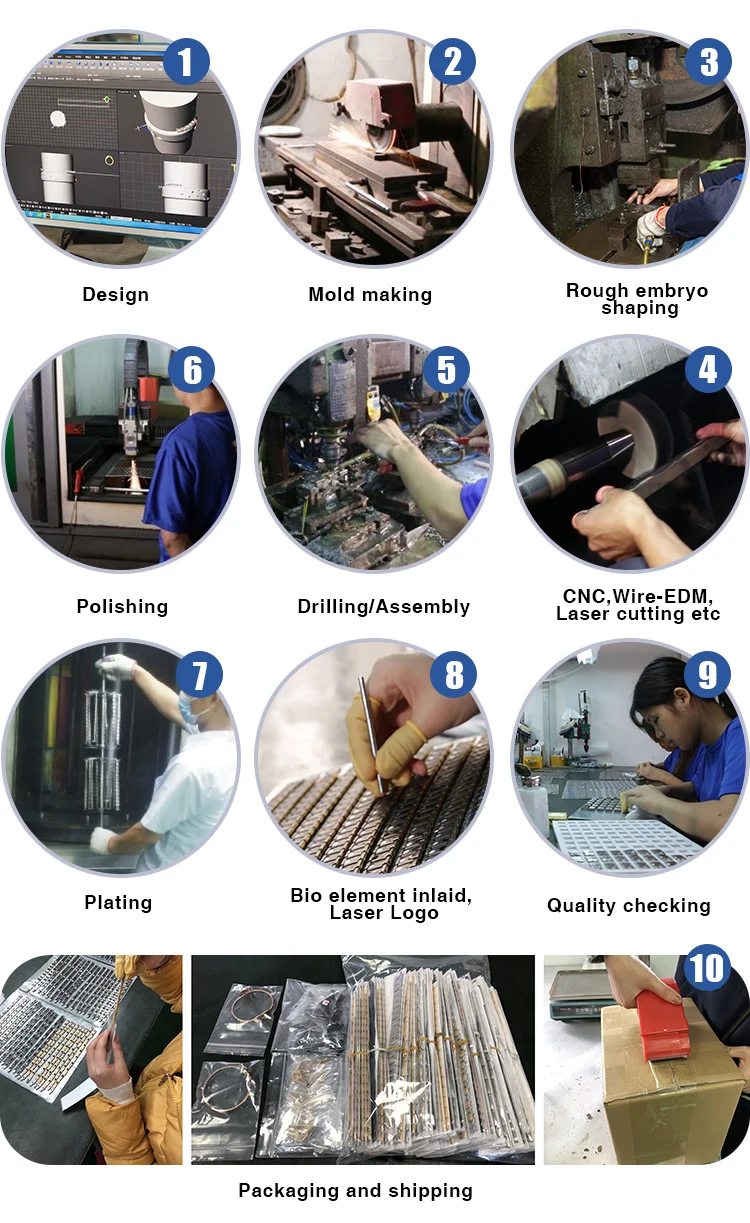 1
Design

2
Mold making

3
Rough embryo shaping

6
Polishing

5
Drilling/Assembly

4
CNC,Wire-EDM, Laser cutting etc

7
Plating

8
Bio element inlaid, Laser Logo

9
Quality checking

10

Packaging and shipping