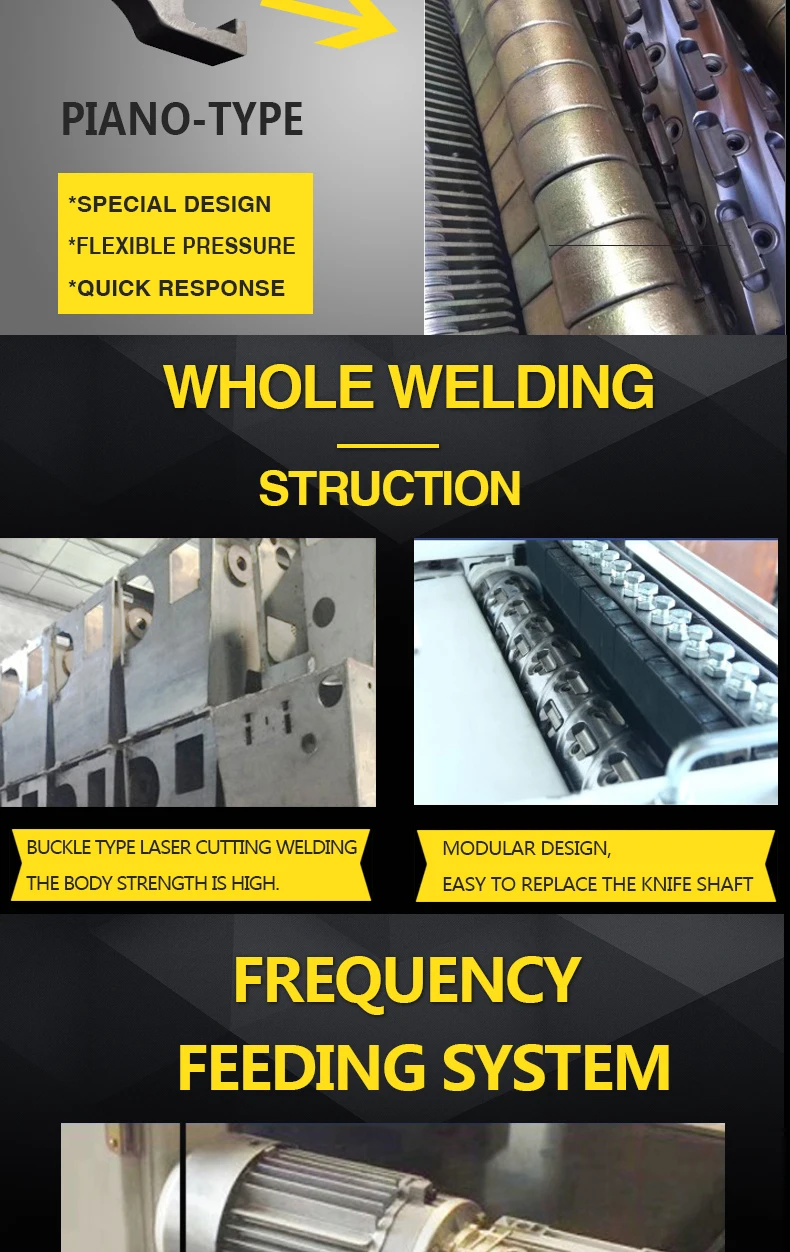 PIANO-TYPE

*SPECIAL DESIGN
*FLEXIBLE PRESSURE
*QUICK RESPONSE

WHOLE WELDING

STRUCTION

BUCKLE TYPE LASER CUTTING WELDING
THE BODY STRENGTH IS HIGH.

MODULAR DESIGN,
EASY TO REPLACE THE KNIFE SHAFT

FREQUENCY
FEEDING SYSTEM