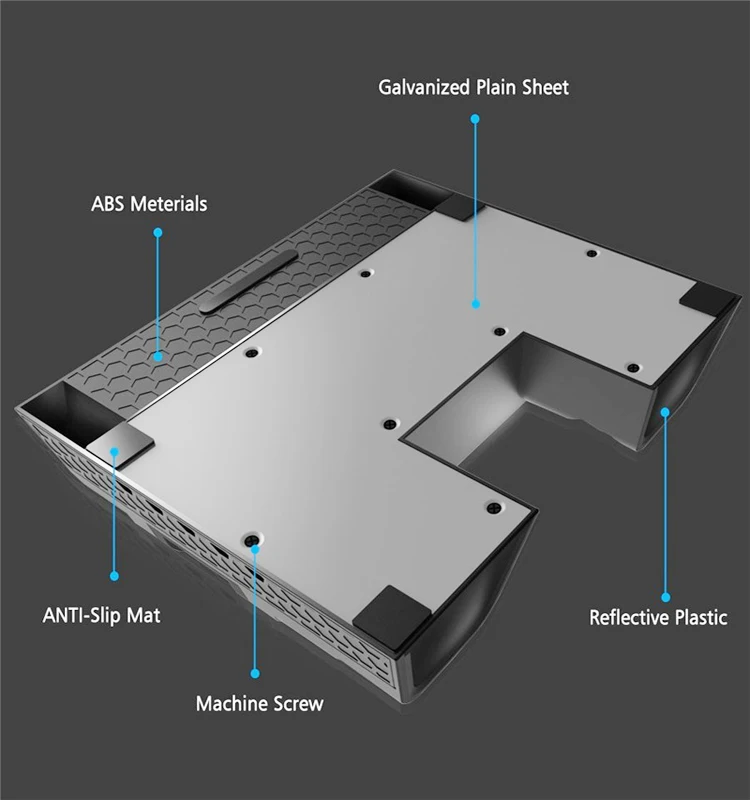 Galvanized Plain Sheet

ABS Meterials

ANTI-Slip Mat

Reflective Plastic

Machine Screw