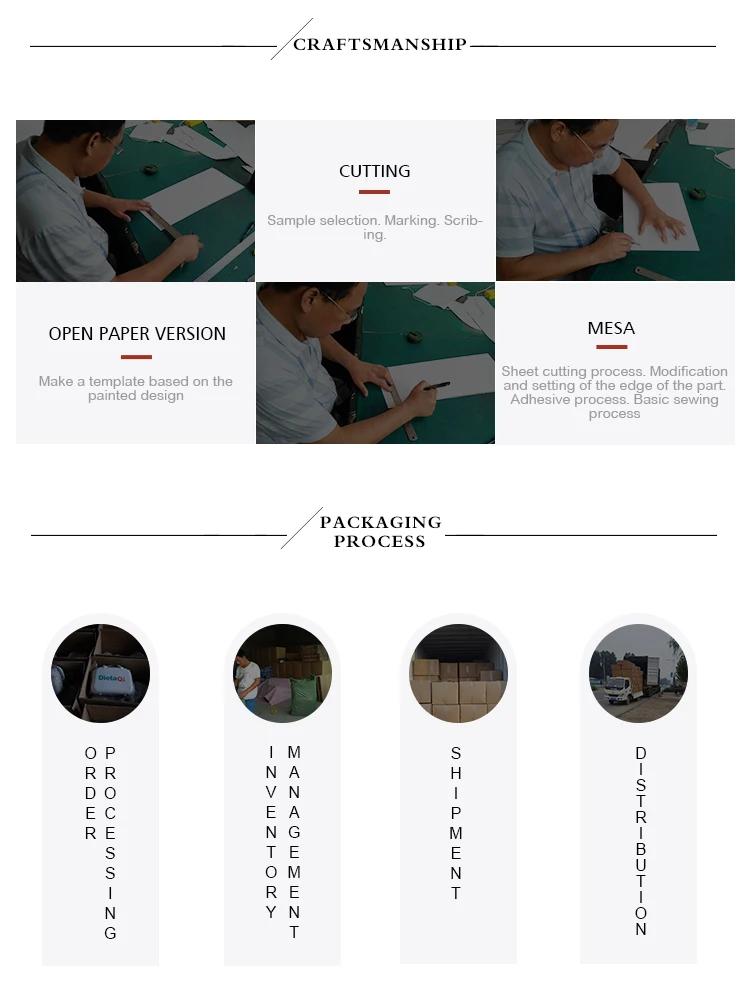 CRAFTSMANSHIP

CUTTING

Sample selection. Marking. Scribing.

OPEN PAPER VERSION

Make a template based on the painted design

MESA

Sheet cutting process. Modification and setting of the edge of the part. Adhesive process. Basic sewing process

PACKAGING PROCESS

DietaQi

ORDER PROCESSING

INVENTORY MANAGEMENT

SHIPMENT

DISTRIBUTION