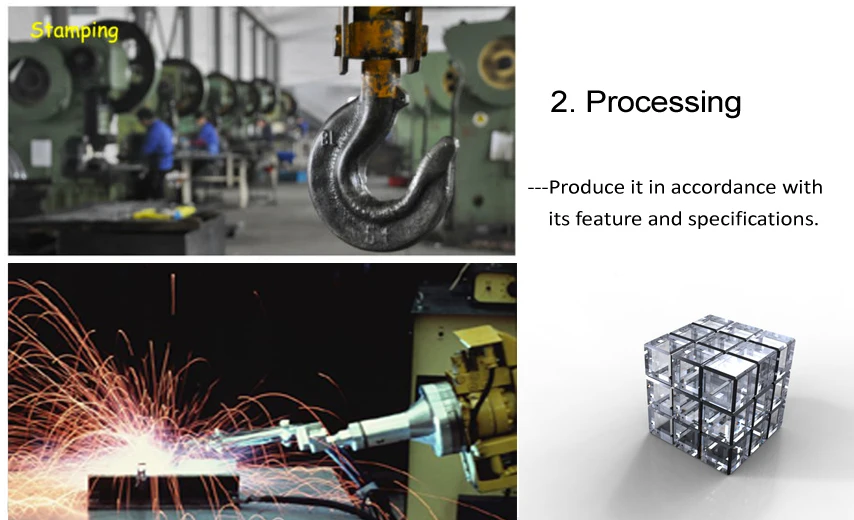 Stamping

2. Processing

---Produce it in accordance with its feature and specifications.