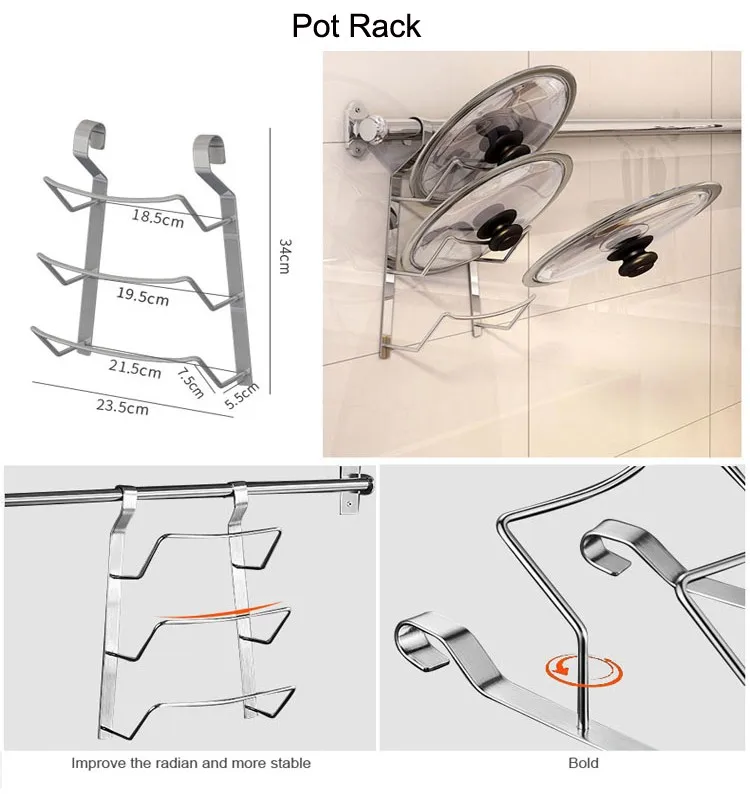 Pot Rack

18.5cm
19.5cm
21.5cm
7.5cm
5.5cm
23.5cm
34cm

Improve the radian and more stable

Bold