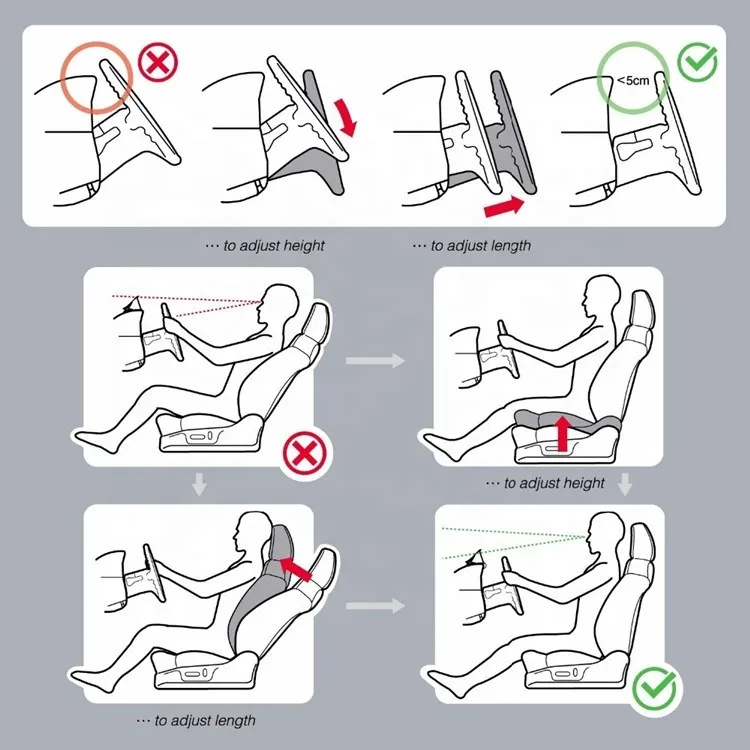 <5cm

··· to adjust height

··· to adjust length

··· to adjust height

··· to adjust length