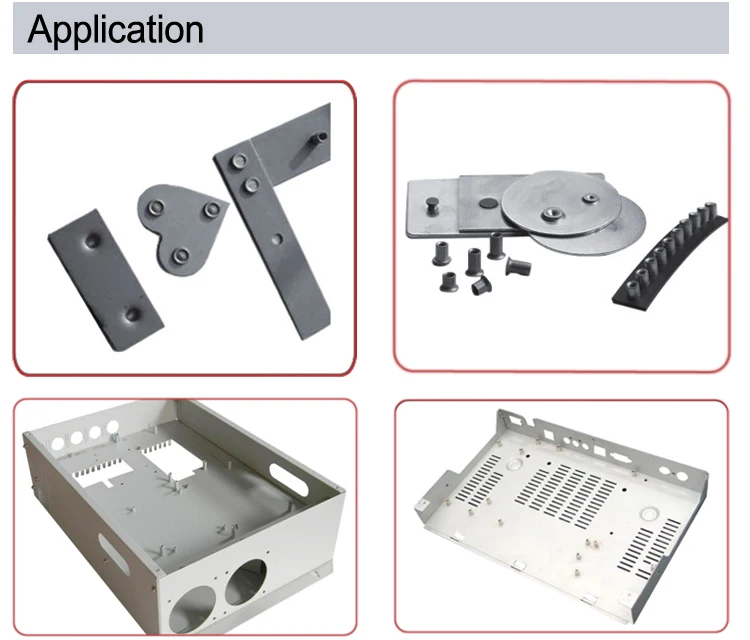 Application