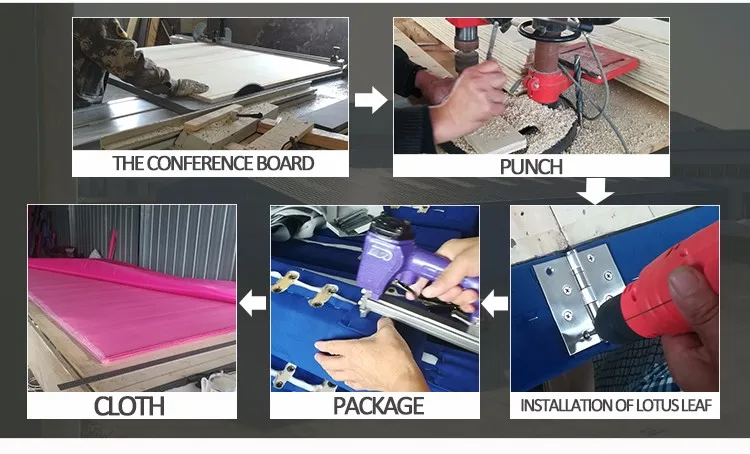 THE CONFERENCE BOARD

PUNCH

INSTALLATION OF LOTUS LEAF

PACKAGE

CLOTH