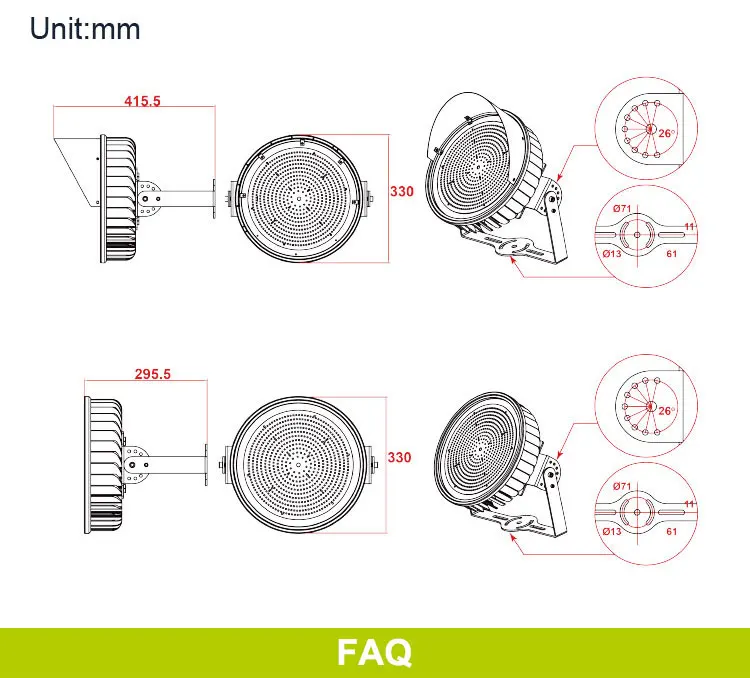 Unit:mm

415.5

330

26°

Ø71

11

Ø13

61

295.5

330

26°

Ø71

11

Ø13

61

FAQ