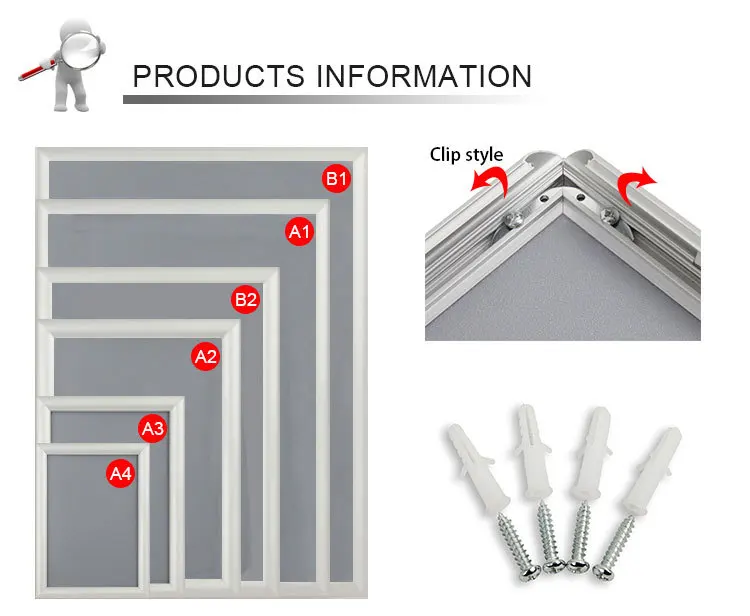 PRODUCTS INFORMATION

B1
A1
B2
A2
A3
A4

Clip style