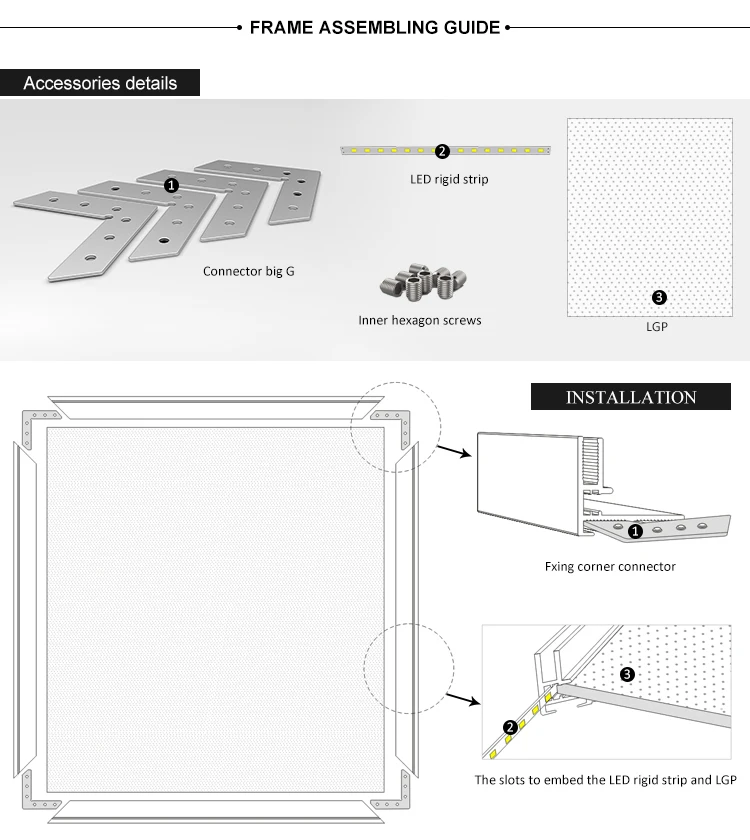 FRAME ASSEMBLING GUIDE

Accessories details

1

Connector big G

2

LED rigid strip

Inner hexagon screws

3

LGP

INSTALLATION

1

Fxing corner connector

3

2

The slots to embed the LED rigid strip and LGP