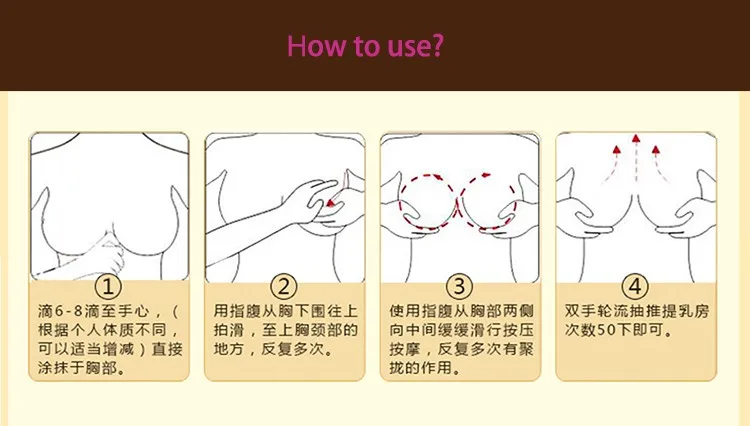 How to use?

①
滴6-8滴至手心，（根据个人体质不同，可以适当增减）直接涂抹于胸部。

②
用指腹从胸下围往上拍滑，至上胸颈部的地方，反复多次。

③
使用指腹从胸部两侧向中间缓缓滑行按压按摩，反复多次有聚拢的作用。

④
双手轮流抽推提乳房次数50下即可。