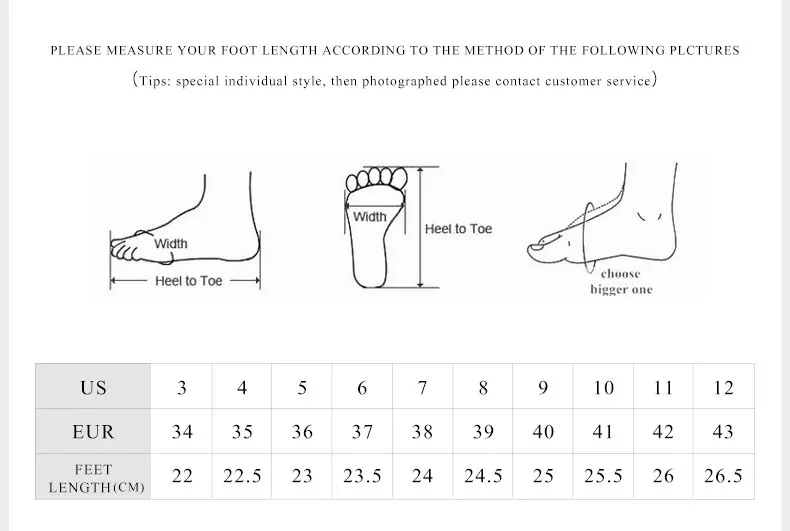 PLEASE MEASURE YOUR FOOT LENGTH ACCORDING TO THE METHOD OF THE FOLLOWING PLCTURES

(Tips: special individual style, then photographed please contact customer service)

Width

Heel to Toe

Width

Heel to Toe

choose bigger one

| US | 3 | 4 | 5 | 6 | 7 | 8 | 9 | 10 | 11 | 12 |
|---|---|---|---|---|---|---|---|---|---|---|
| EUR | 34 | 35 | 36 | 37 | 38 | 39 | 40 | 41 | 42 | 43 |
| FEET LENGTH(CM) | 22 | 22.5 | 23 | 23.5 | 24 | 24.5 | 25 | 25.5 | 26 | 26.5 |