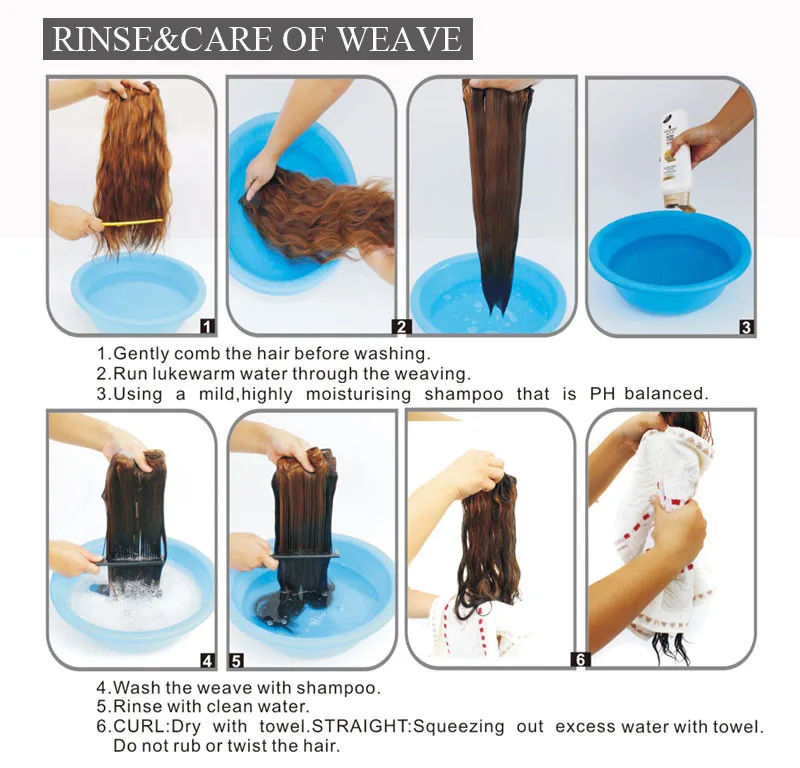 RINSE&CARE OF WEAVE

1

2

3

1.Gently comb the hair before washing.
2.Run lukewarm water through the weaving.
3.Using a mild,highly moisturising shampoo that is PH balanced.

4

5

6

4.Wash the weave with shampoo.
5.Rinse with clean water.
6.CURL:Dry with towel.STRAIGHT:Squeezing out excess water with towel. Do not rub or twist the hair.