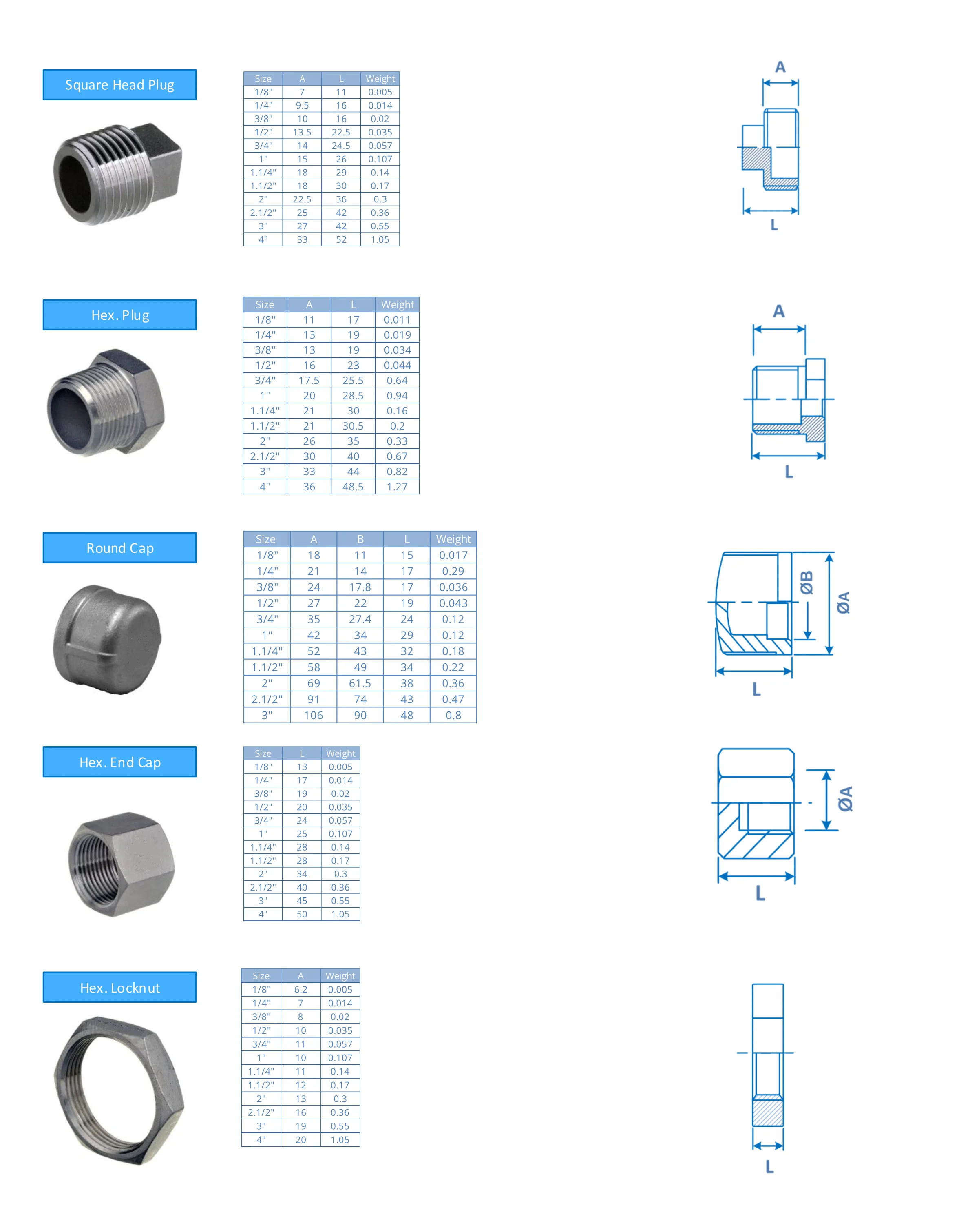 Square Head Plug

| Size | A | L | Weight |
|---|---|---|---|
| 1/8" | 7 | 11 | 0.005 |
| 1/4" | 9.5 | 16 | 0.014 |
| 3/8" | 10 | 16 | 0.02 |
| 1/2" | 13.5 | 22.5 | 0.035 |
| 3/4" | 14 | 24.5 | 0.057 |
| 1" | 15 | 26 | 0.107 |
| 1.1/4" | 18 | 29 | 0.14 |
| 1.1/2" | 18 | 30 | 0.17 |
| 2" | 22.5 | 36 | 0.3 |
| 2.1/2" | 25 | 42 | 0.36 |
| 3" | 27 | 42 | 0.55 |
| 4" | 33 | 52 | 1.05 |

A

L

Hex. Plug

| Size | A | L | Weight |
|---|---|---|---|
| 1/8" | 11 | 17 | 0.011 |
| 1/4" | 13 | 19 | 0.019 |
| 3/8" | 13 | 19 | 0.034 |
| 1/2" | 16 | 23 | 0.044 |
| 3/4" | 17.5 | 25.5 | 0.64 |
| 1" | 20 | 28.5 | 0.94 |
| 1.1/4" | 21 | 30 | 0.16 |
| 1.1/2" | 21 | 30.5 | 0.2 |
| 2" | 26 | 35 | 0.33 |
| 2.1/2" | 30 | 40 | 0.67 |
| 3" | 33 | 44 | 0.82 |
| 4" | 36 | 48.5 | 1.27 |

A

L

Round Cap

| Size | A | B | L | Weight |
|---|---|---|---|---|
| 1/8" | 18 | 11 | 15 | 0.017 |
| 1/4" | 21 | 14 | 17 | 0.29 |
| 3/8" | 24 | 17.8 | 17 | 0.036 |
| 1/2" | 27 | 22 | 19 | 0.043 |
| 3/4" | 35 | 27.4 | 24 | 0.12 |
| 1" | 42 | 34 | 29 | 0.12 |
| 1.1/4" | 52 | 43 | 32 | 0.18 |
| 1.1/2" | 58 | 49 | 34 | 0.22 |
| 2" | 69 | 61.5 | 38 | 0.36 |
| 2.1/2" | 91 | 74 | 43 | 0.47 |
| 3" | 106 | 90 | 48 | 0.8 |

ØB

ØA

L

Hex. End Cap

| Size | L | Weight |
|---|---|---|
| 1/8" | 13 | 0.005 |
| 1/4" | 17 | 0.014 |
| 3/8" | 19 | 0.02 |
| 1/2" | 20 | 0.035 |
| 3/4" | 24 | 0.057 |
| 1" | 25 | 0.107 |
| 1.1/4" | 28 | 0.14 |
| 1.1/2" | 28 | 0.17 |
| 2" | 34 | 0.3 |
| 2.1/2" | 40 | 0.36 |
| 3" | 45 | 0.55 |
| 4" | 50 | 1.05 |

ØA

L

Hex. Locknut

| Size | A | Weight |
|---|---|---|
| 1/8" | 6.2 | 0.005 |
| 1/4" | 7 | 0.014 |
| 3/8" | 8 | 0.02 |
| 1/2" | 10 | 0.035 |
| 3/4" | 11 | 0.057 |
| 1" | 10 | 0.107 |
| 1.1/4" | 11 | 0.14 |
| 1.1/2" | 12 | 0.17 |
| 2" | 13 | 0.3 |
| 2.1/2" | 16 | 0.36 |
| 3" | 19 | 0.55 |
| 4" | 20 | 1.05 |

L