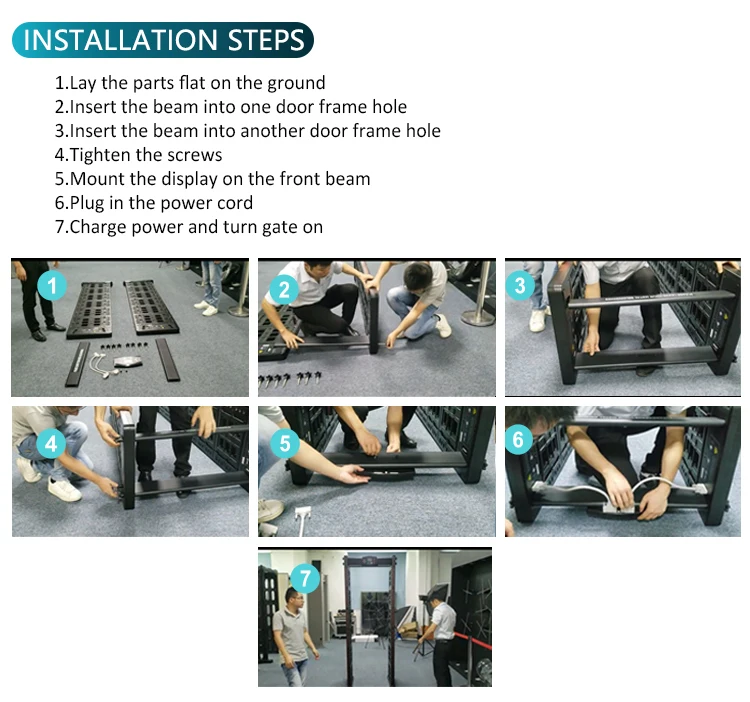 INSTALLATION STEPS

1.Lay the parts flat on the ground
2.Insert the beam into one door frame hole
3.Insert the beam into another door frame hole
4.Tighten the screws
5.Mount the display on the front beam
6.Plug in the power cord
7.Charge power and turn gate on

1

2

3

4

5

6

7