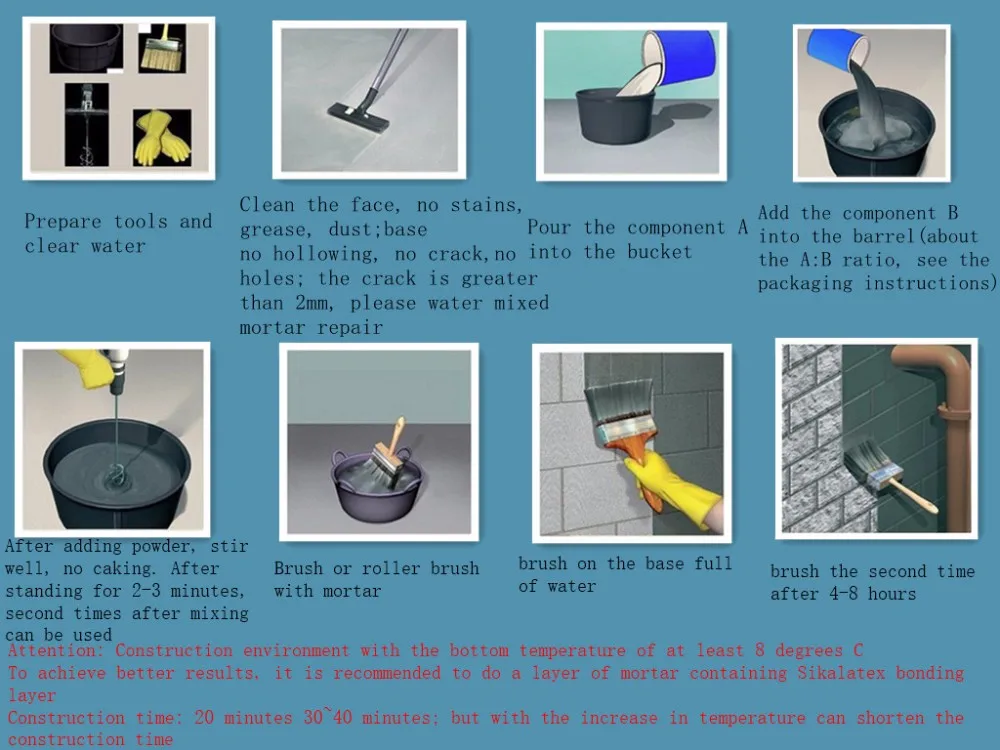 Prepare tools and clear water

Clean the face, no stains, grease, dust;base no hollowing, no crack,no holes; the crack is greater than 2mm, please water mixed mortar repair

Pour the component A into the bucket

Add the component B into the barrel(about the A:B ratio, see the packaging instructions)

After adding powder, stir well, no caking. After standing for 2-3 minutes, second times after mixing can be used

Brush or roller brush with mortar

brush on the base full of water

brush the second time after 4-8 hours

Attention: Construction environment with the bottom temperature of at least 8 degrees C
To achieve better results, it is recommended to do a layer of mortar containing Sikalatex bonding layer
Construction time: 20 minutes 30~40 minutes; but with the increase in temperature can shorten the construction time