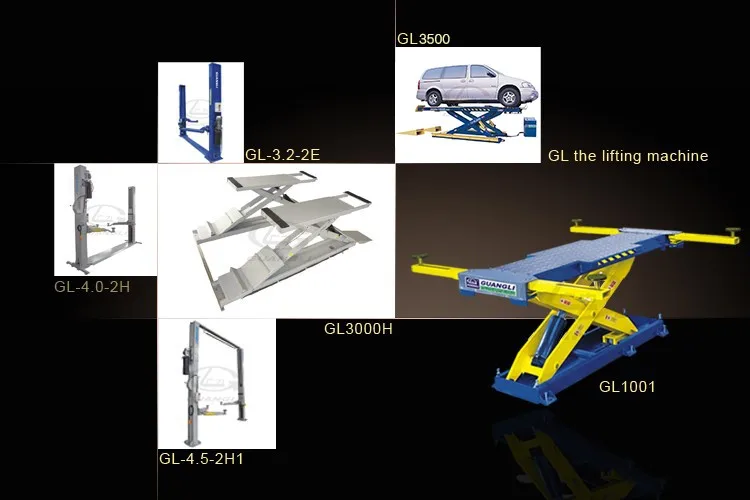 GL3500

GL-3.2-2E

GL the lifting machine

GL-4.0-2H

GL3000H

GUANGLI

GL1001

GL-4.5-2H1