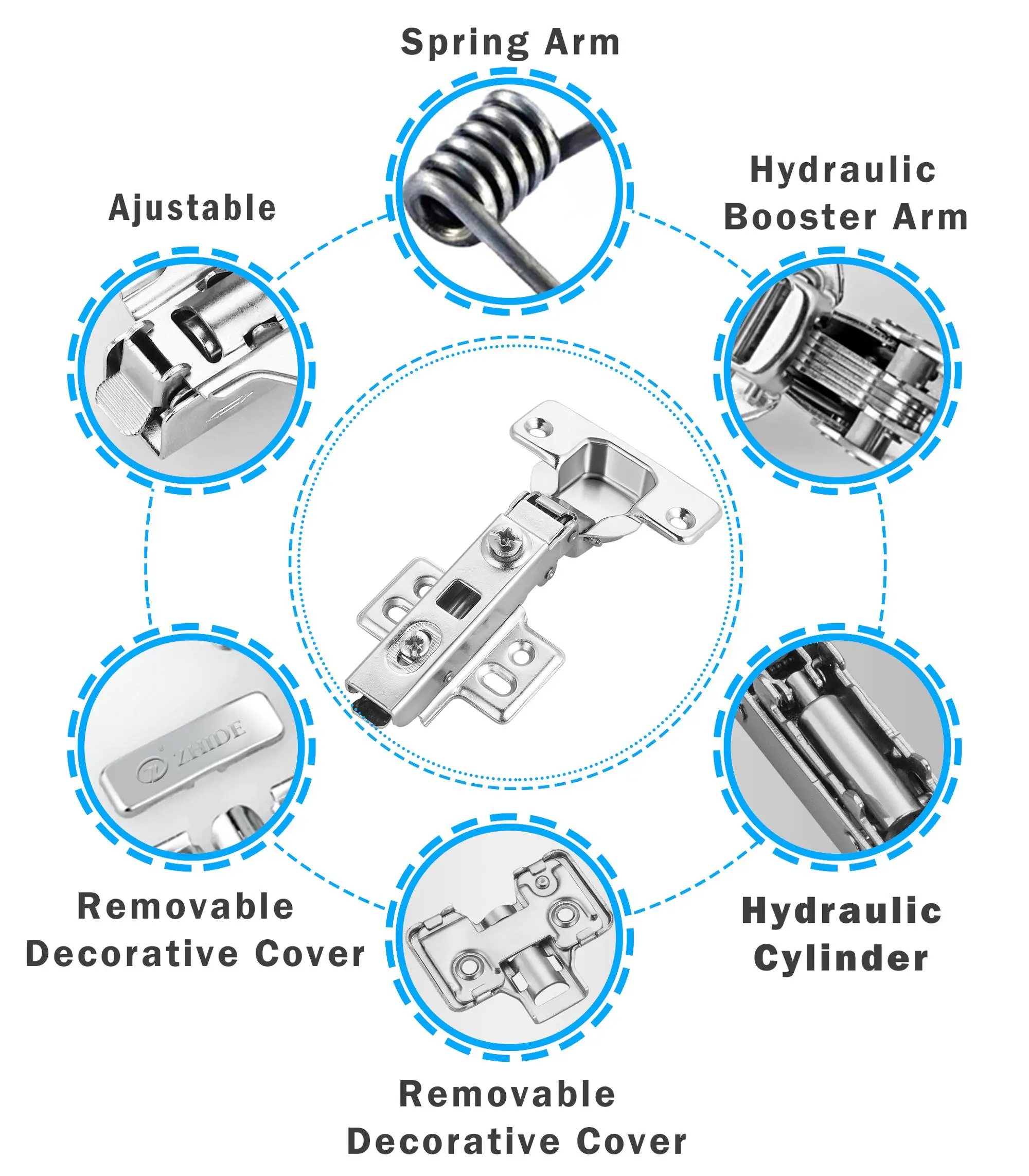 Spring Arm

Ajustable

Hydraulic Booster Arm

ZHIDE

Removable Decorative Cover

Hydraulic Cylinder

Removable Decorative Cover