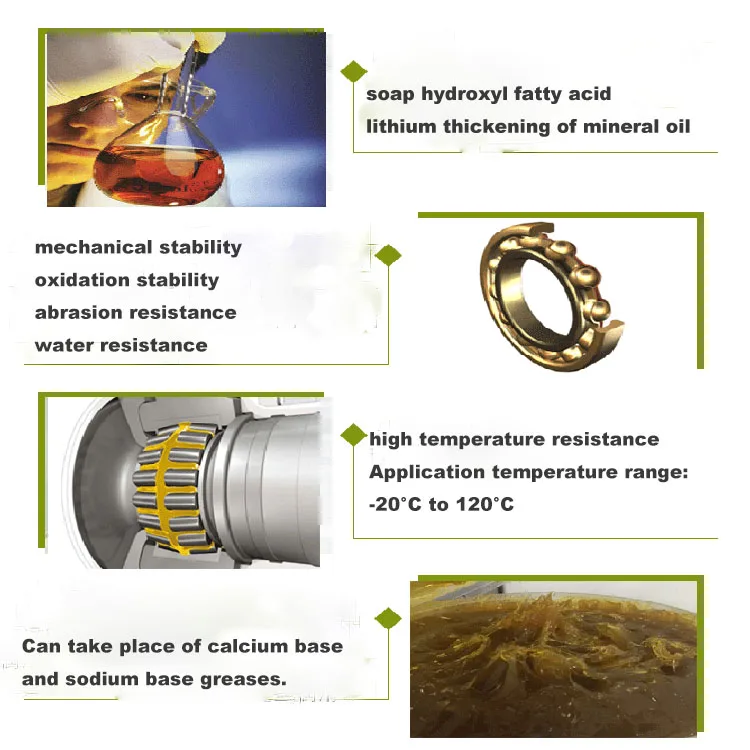 soap hydroxyl fatty acid
lithium thickening of mineral oil

mechanical stability
oxidation stability
abrasion resistance
water resistance

high temperature resistance
Application temperature range:
-20°C to 120°C

Can take place of calcium base
and sodium base greases.