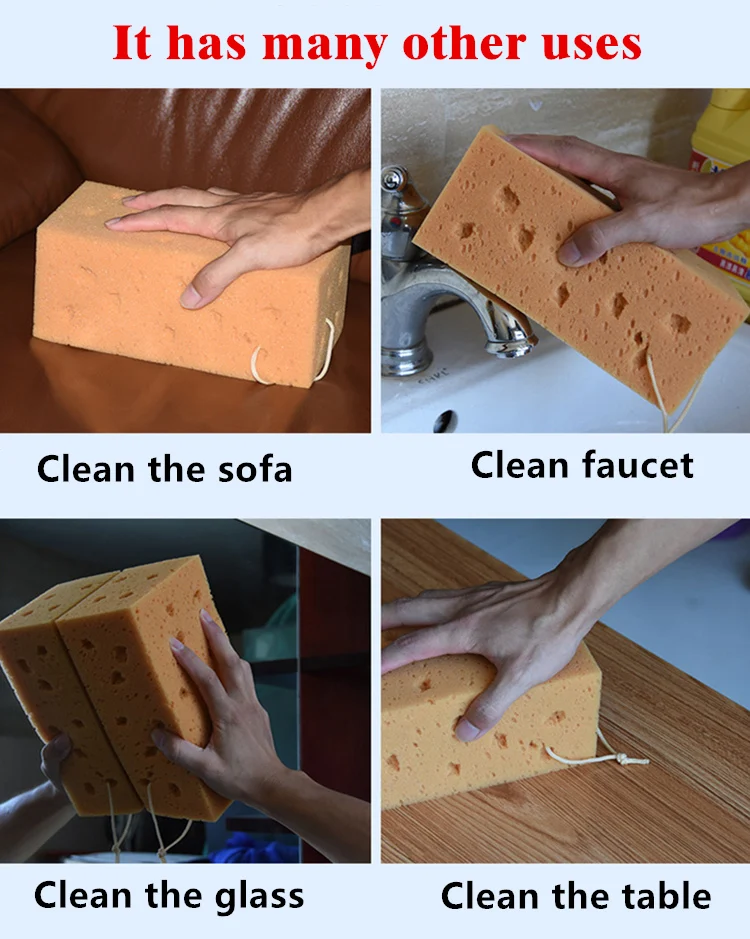 It has many other uses

Clean the sofa

Clean faucet

Clean the glass

Clean the table