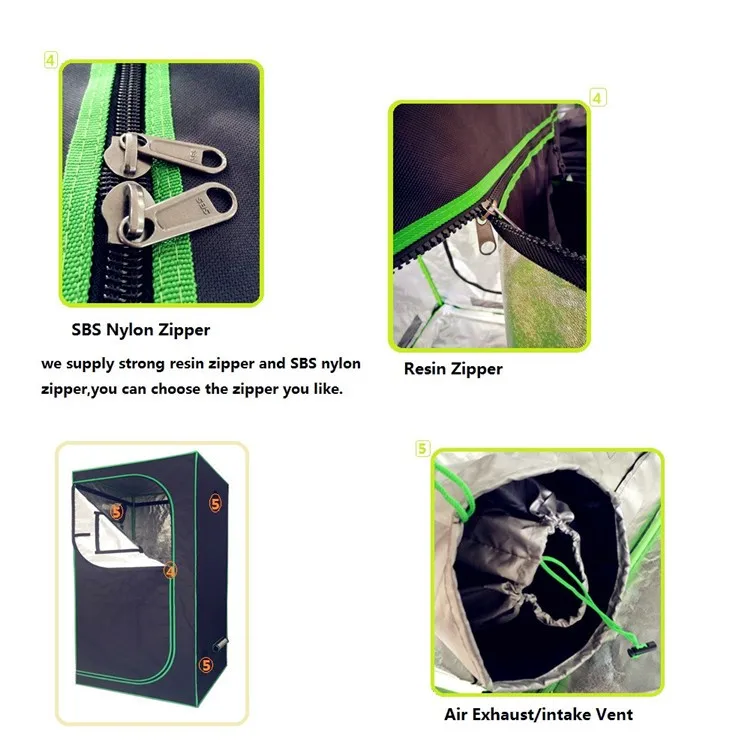 4

SBS

SBS

SBS Nylon Zipper

we supply strong resin zipper and SBS nylon zipper,you can choose the zipper you like.

4

Resin Zipper

5

5

4

5

5

Air Exhaust/intake Vent