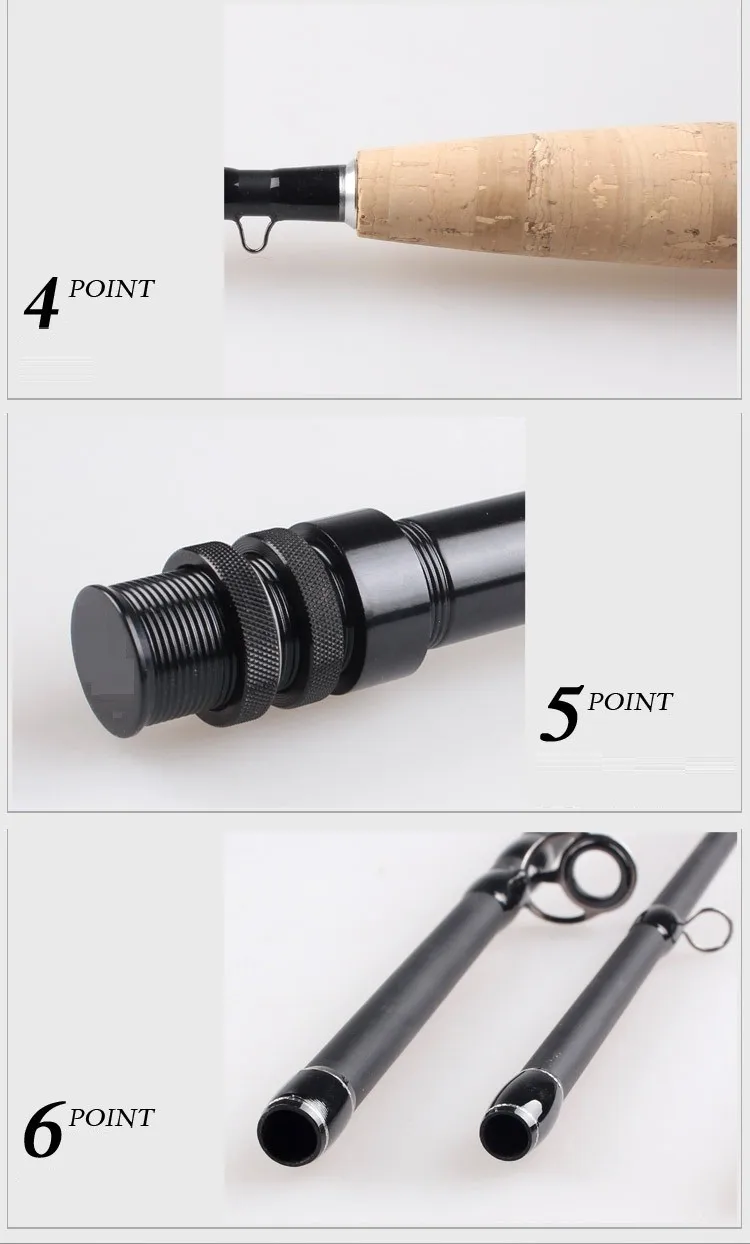 4 POINT

5 POINT

6 POINT