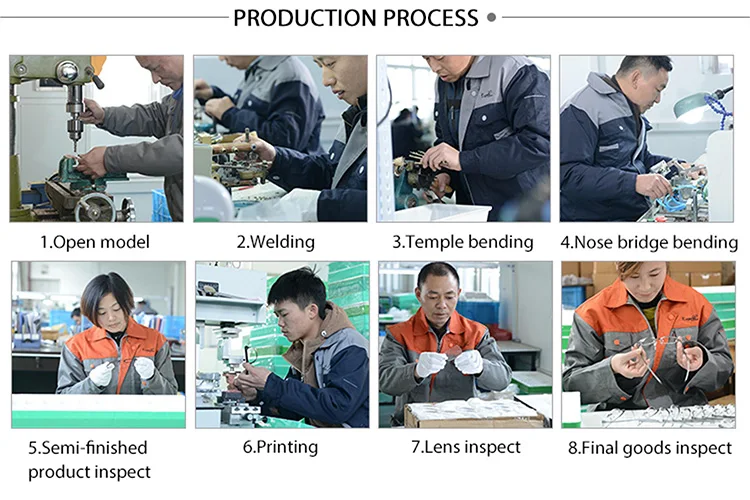 PRODUCTION PROCESS

1.Open model

2.Welding

3.Temple bending

4.Nose bridge bending

5.Semi-finished product inspect

6.Printing

7.Lens inspect

8.Final goods inspect