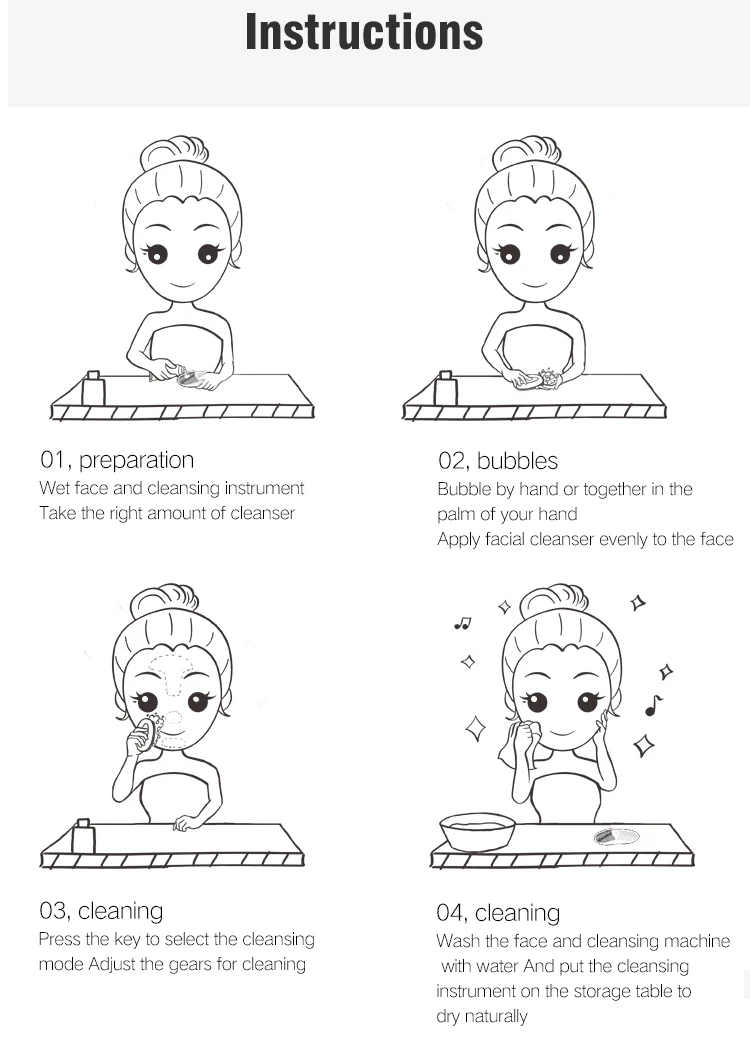 Instructions

01, preparation
Wet face and cleansing instrument
Take the right amount of cleanser

02, bubbles
Bubble by hand or together in the palm of your hand
Apply facial cleanser evenly to the face

03, cleaning
Press the key to select the cleansing mode Adjust the gears for cleaning

04, cleaning
Wash the face and cleansing machine with water And put the cleansing instrument on the storage table to dry naturally