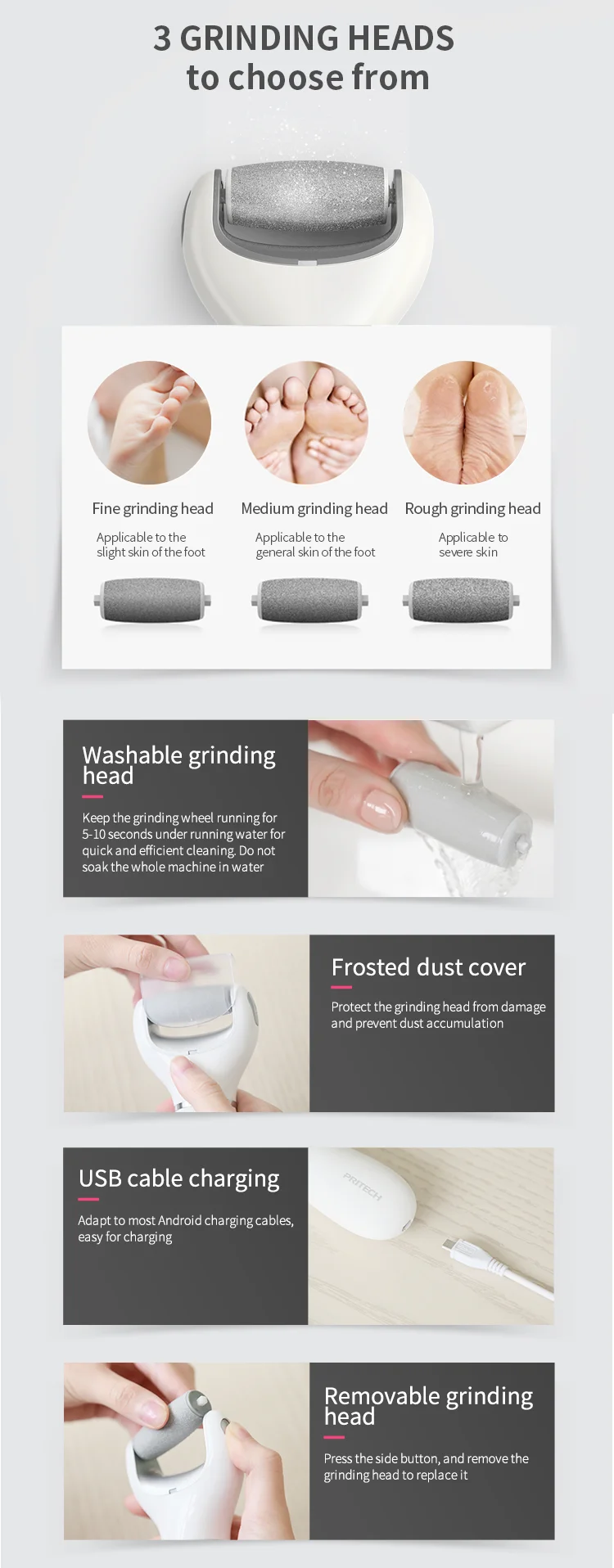 3 GRINDING HEADS
to choose from

Fine grinding head
Applicable to the slight skin of the foot

Medium grinding head
Applicable to the general skin of the foot

Rough grinding head
Applicable to severe skin

Washable grinding head
Keep the grinding wheel running for 5-10 seconds under running water for quick and efficient cleaning. Do not soak the whole machine in water

Frosted dust cover
Protect the grinding head from damage and prevent dust accumulation

USB cable charging
Adapt to most Android charging cables, easy for charging

PRITECH

Removable grinding head
Press the side button, and remove the grinding head to replace it