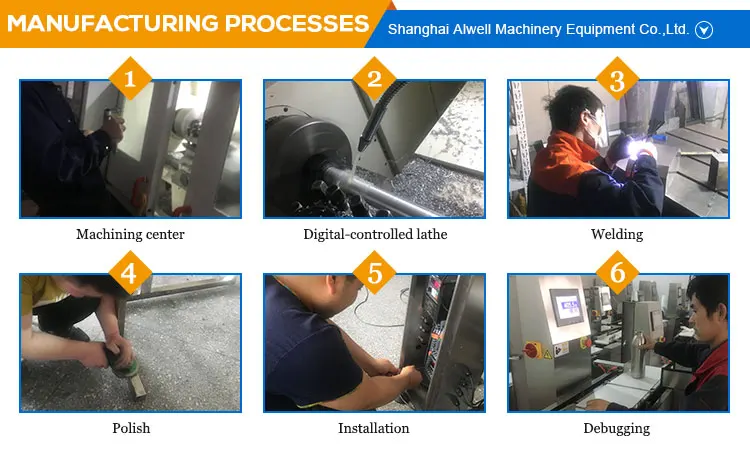 MANUFACTURING PROCESSES

Shanghai Alwell Machinery Equipment Co.,Ltd.

1

Machining center

2

Digital-controlled lathe

3

Welding

4

Polish

5

Installation

6

Debugging