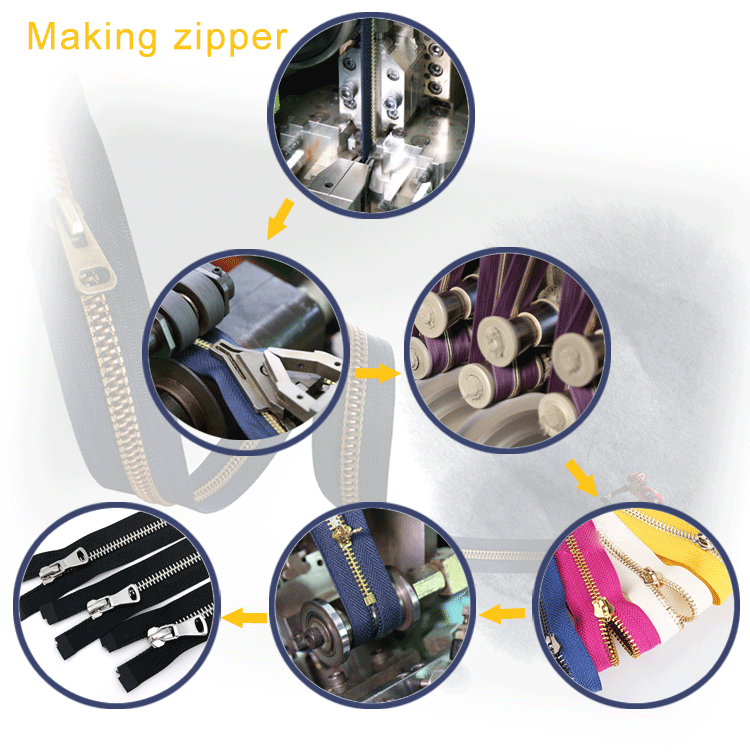 Making zipper