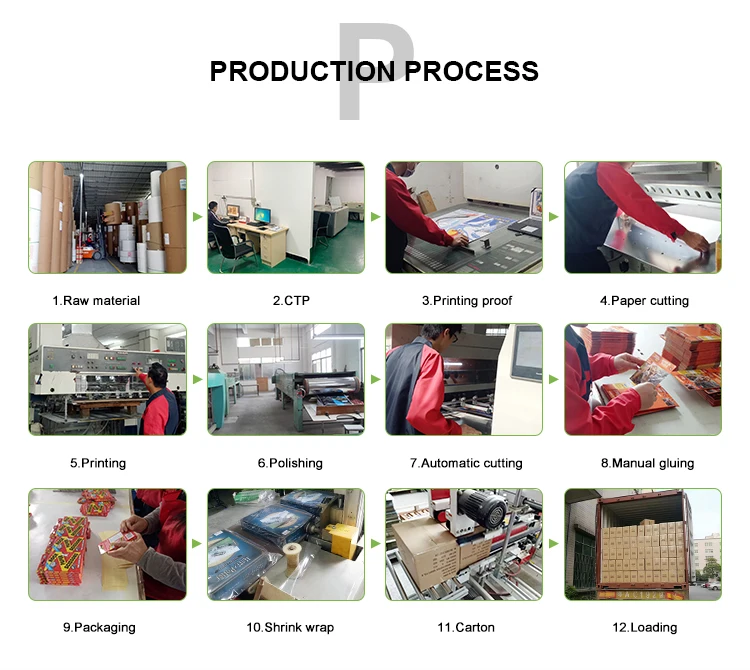 P
PRODUCTION PROCESS

1.Raw material

2.CTP

3.Printing proof

4.Paper cutting

5.Printing

6.Polishing

7.Automatic cutting

8.Manual gluing

9.Packaging

10.Shrink wrap

11.Carton

12.Loading