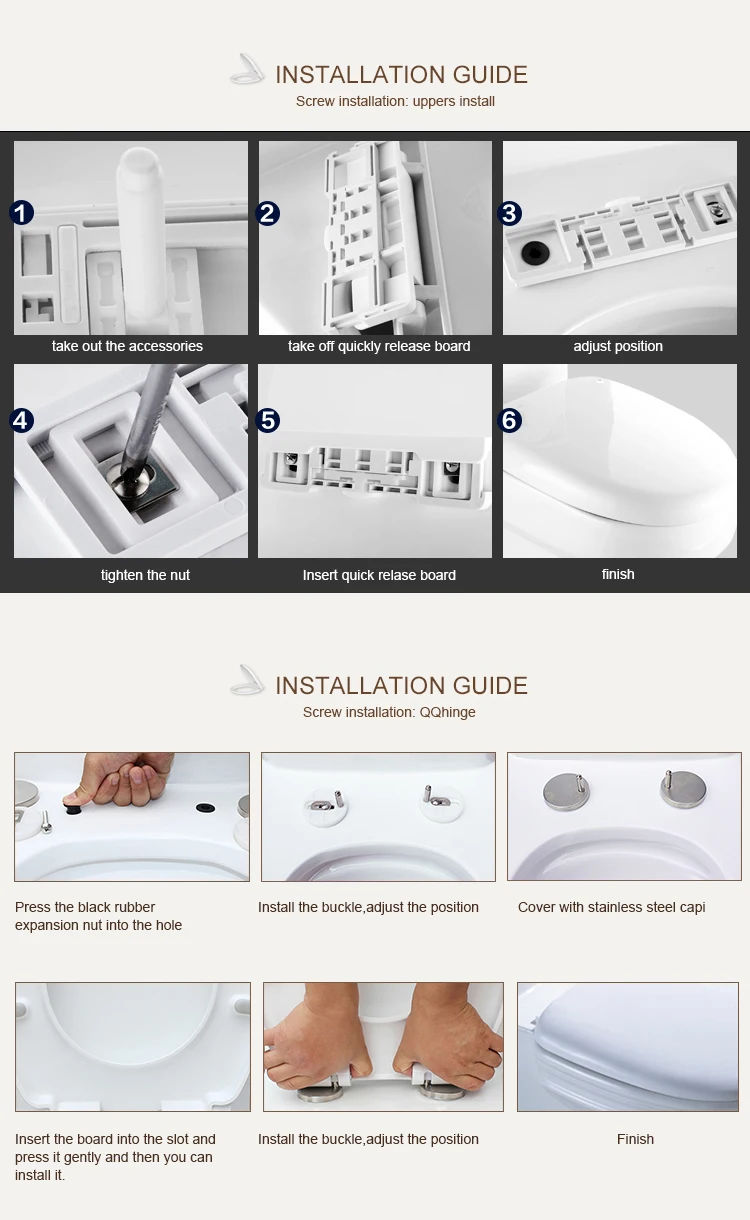 INSTALLATION GUIDE

Screw installation: uppers install

1 take out the accessories

2 take off quickly release board

3 adjust position

4 tighten the nut

5 Insert quick relase board

6 finish

INSTALLATION GUIDE

Screw installation: QQhinge

Press the black rubber expansion nut into the hole

Install the buckle,adjust the position

Cover with stainless steel capi

Insert the board into the slot and press it gently and then you can install it.

Install the buckle,adjust the position

Finish