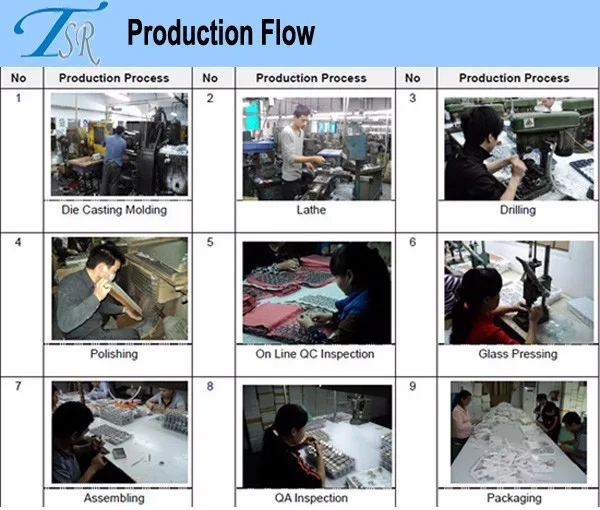 TSR Production Flow

| No | Production Process | No | Production Process | No | Production Process |
|---|---|---|---|---|---|
| 1 | Die Casting Molding | 2 | Lathe | 3 | Drilling |
| 4 | Polishing | 5 | On Line QC Inspection | 6 | Glass Pressing |
| 7 | Assembling | 8 | QA Inspection | 9 | Packaging |