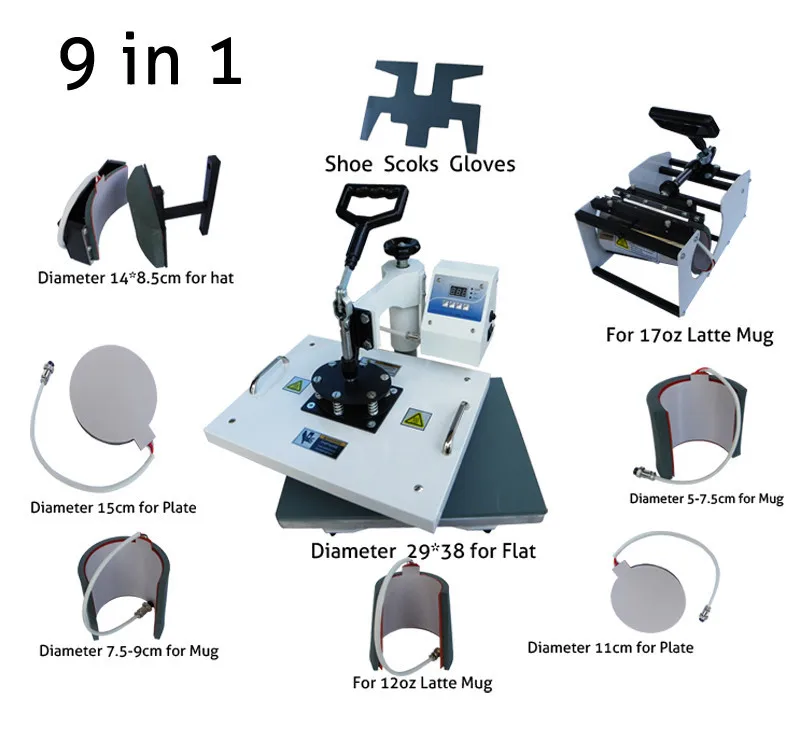 9 in 1

Shoe Scoks Gloves

Diameter 14*8.5cm for hat

For 17oz Latte Mug

Diameter 15cm for Plate

Diameter 5-7.5cm for Mug

Diameter 29*38 for Flat

Diameter 7.5-9cm for Mug

Diameter 11cm for Plate

For 12oz Latte Mug