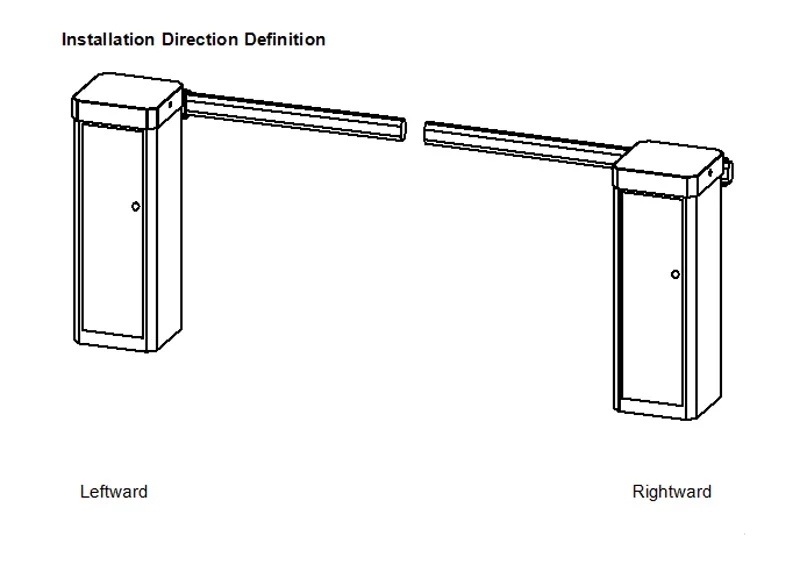 Installation Direction Definition

Leftward

Rightward