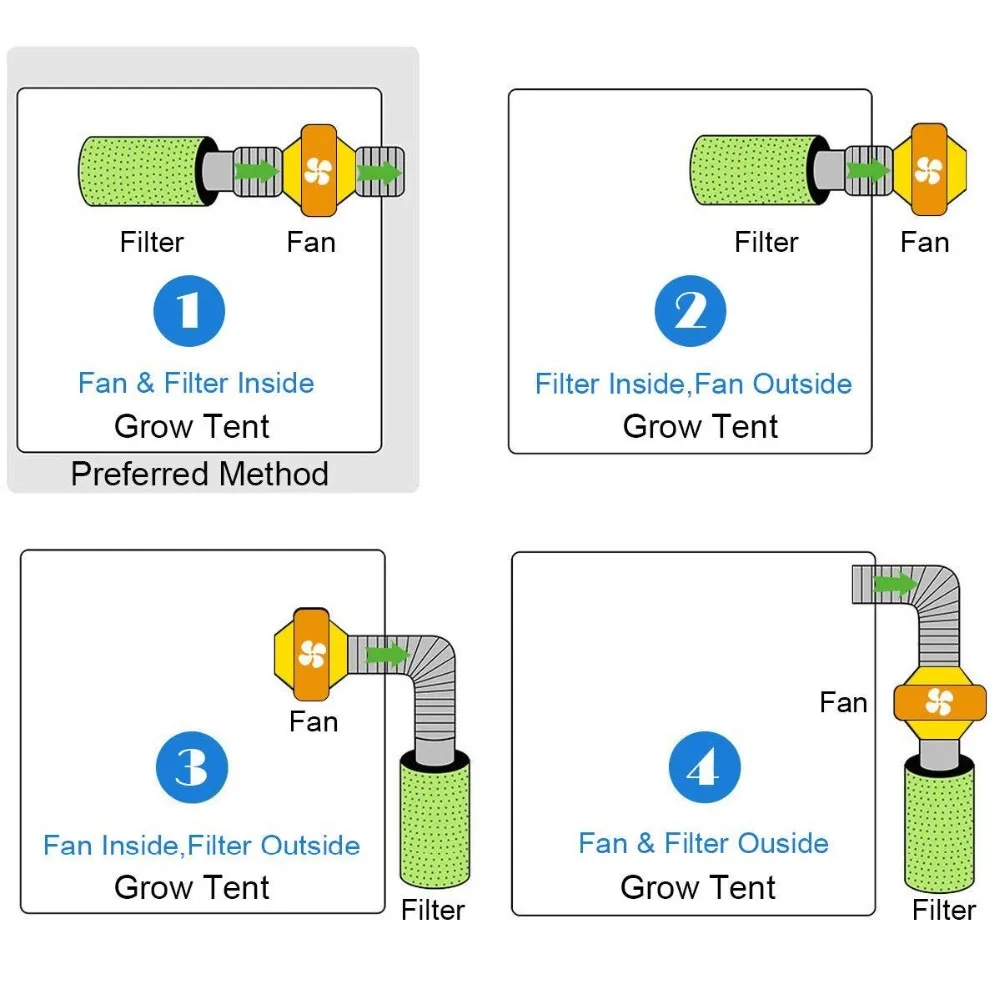 Filter
Fan
1
Fan & Filter Inside
Grow Tent
Preferred Method

Filter
Fan
2
Filter Inside,Fan Outside
Grow Tent

Fan
3
Fan Inside,Filter Outside
Grow Tent
Filter

Fan
4
Fan & Filter Ouside
Grow Tent
Filter