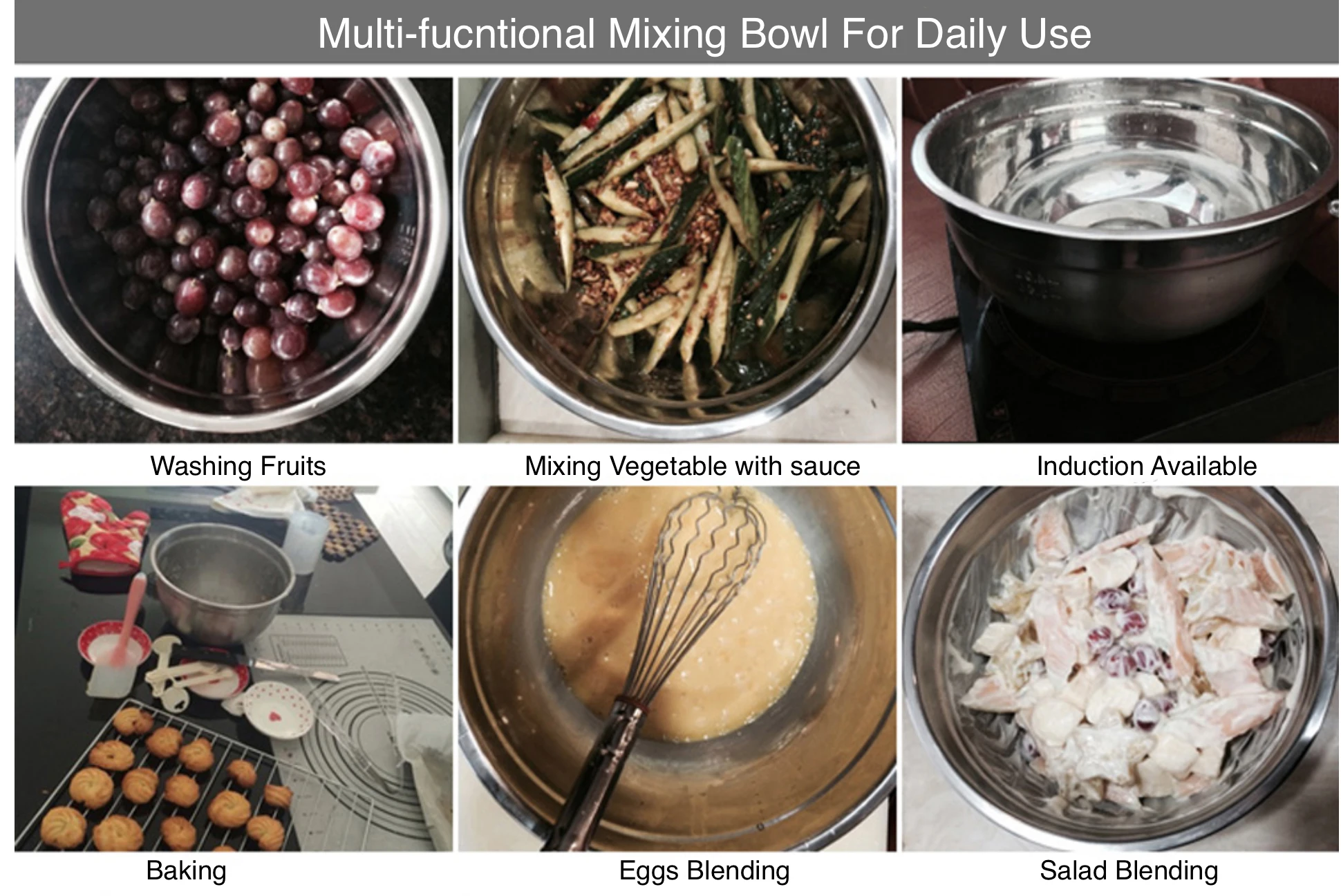 Multi-fucntional Mixing Bowl For Daily Use

Washing Fruits

Mixing Vegetable with sauce

Induction Available

Baking

Eggs Blending

Salad Blending