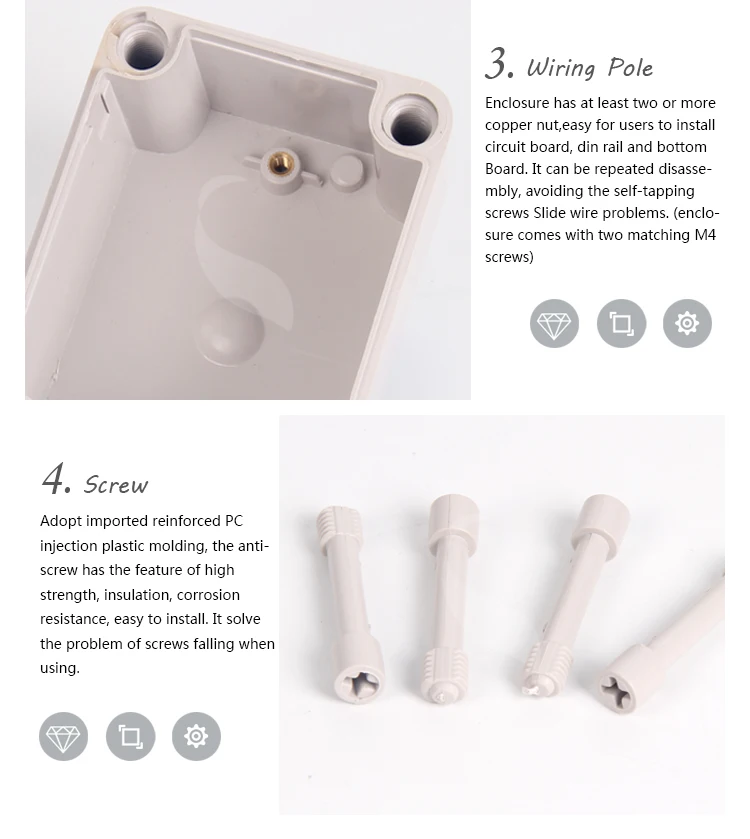 3. Wiring Pole

Enclosure has at least two or more copper nut,easy for users to install circuit board, din rail and bottom Board. It can be repeated disassembly, avoiding the self-tapping screws Slide wire problems. (enclosure comes with two matching M4 screws)

4. Screw

Adopt imported reinforced PC injection plastic molding, the anti-screw has the feature of high strength, insulation, corrosion resistance, easy to install. It solve the problem of screws falling when using.