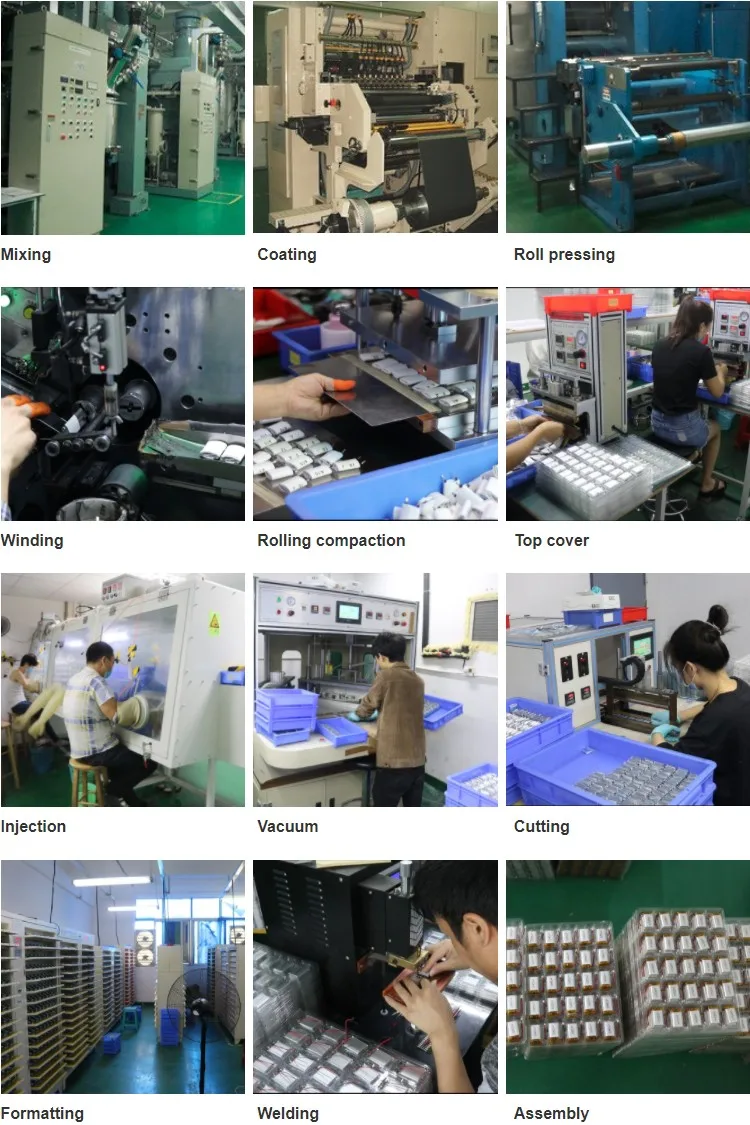 Mixing

Coating

Roll pressing

Winding

Rolling compaction

Top cover

Injection

Vacuum

Cutting

Formatting

Welding

Assembly