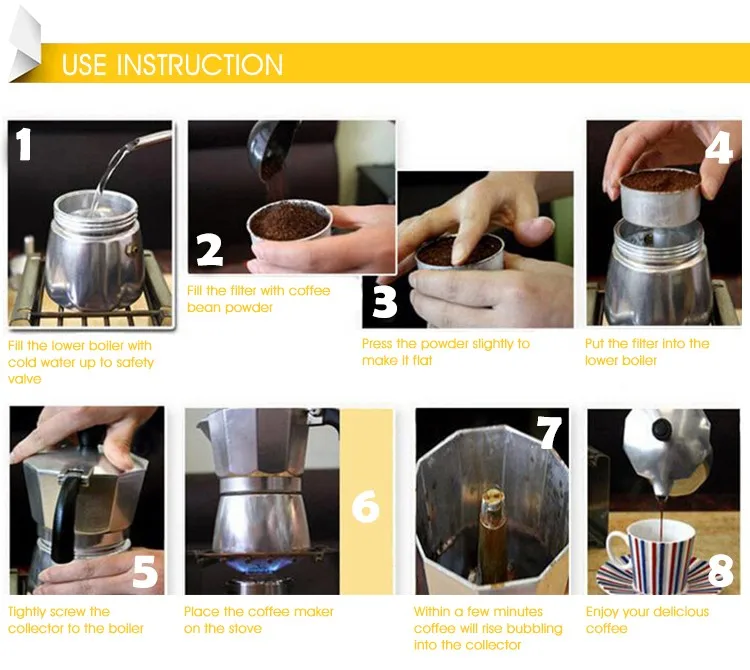 USE INSTRUCTION

1

Fill the lower boiler with cold water up to safety valve

2

Fill the filter with coffee bean powder

3

Press the powder slightly to make it flat

4

Put the filter into the lower boiler

5

Tightly screw the collector to the boiler

6

Place the coffee maker on the stove

7

Within a few minutes coffee will rise bubbling into the collector

8

Enjoy your delicious coffee