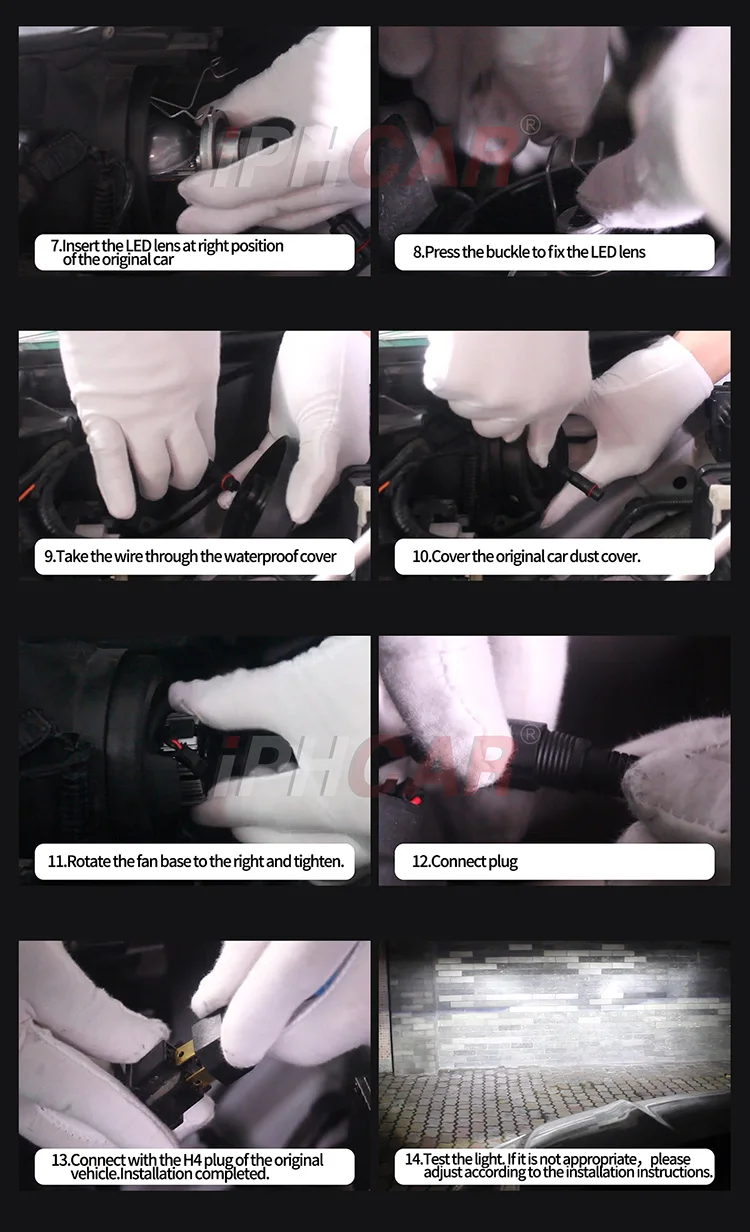 iPHCAR®

7.Insert the LED lens at right position of the original car

8.Press the buckle to fix the LED lens

9.Take the wire through the waterproof cover

10.Cover the original car dust cover.

iPHCAR

11.Rotate the fan base to the right and tighten.

12.Connect plug

13.Connect with the H4 plug of the original vehicle.Installation completed.

14.Test the light. If it is not appropriate，please adjust according to the installation instructions.