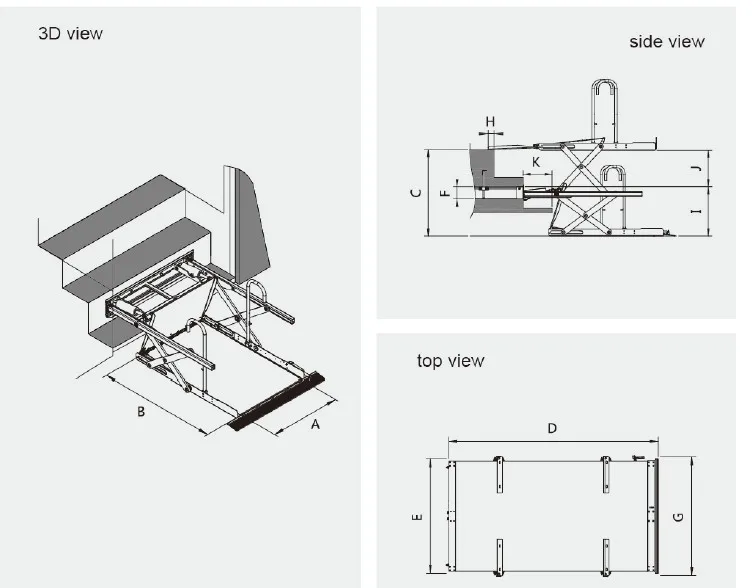 3D view

B

A

side view

H

K

C

F

J

I

top view

D

E

G